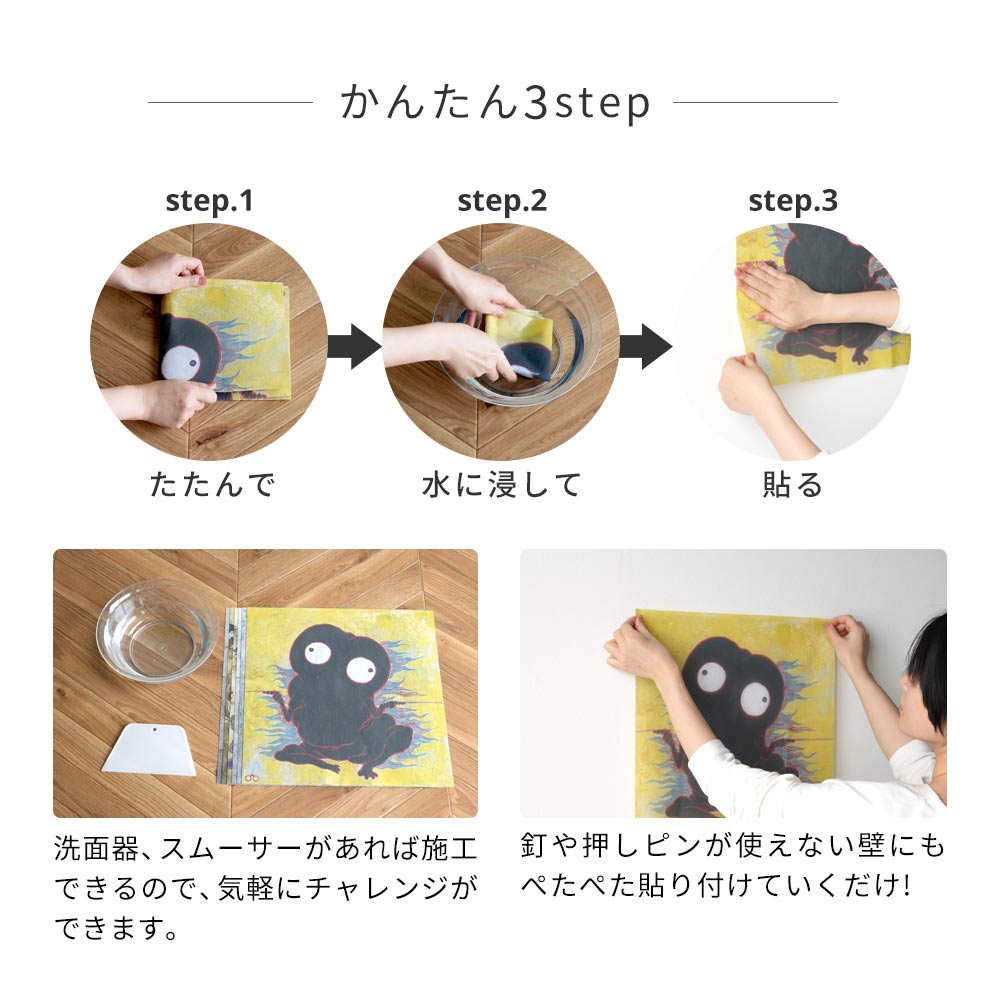 かんたん3step

step.1

たたんで

step.2

水に浸して

step.3

貼る

洗面器、スムーサーがあれば施工できるので、気軽にチャレンジができます。

釘や押しピンが使えない壁にもぺたぺた貼り付けていくだけ!