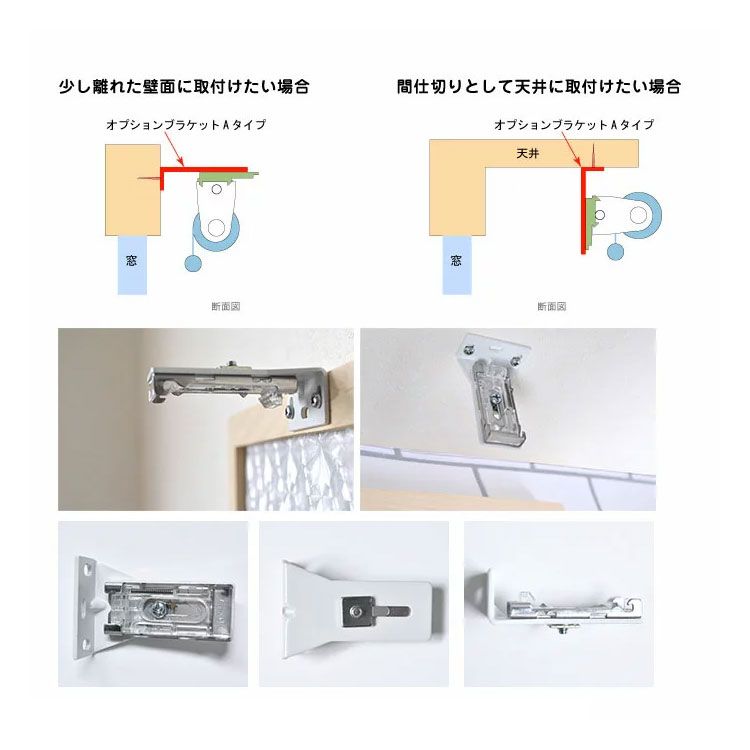 少し離れた壁面に取付けたい場合

オプションブラケットAタイプ

窓

断面図

間仕切りとして天井に取付けたい場合

オプションブラケットAタイプ

天井

窓

断面図