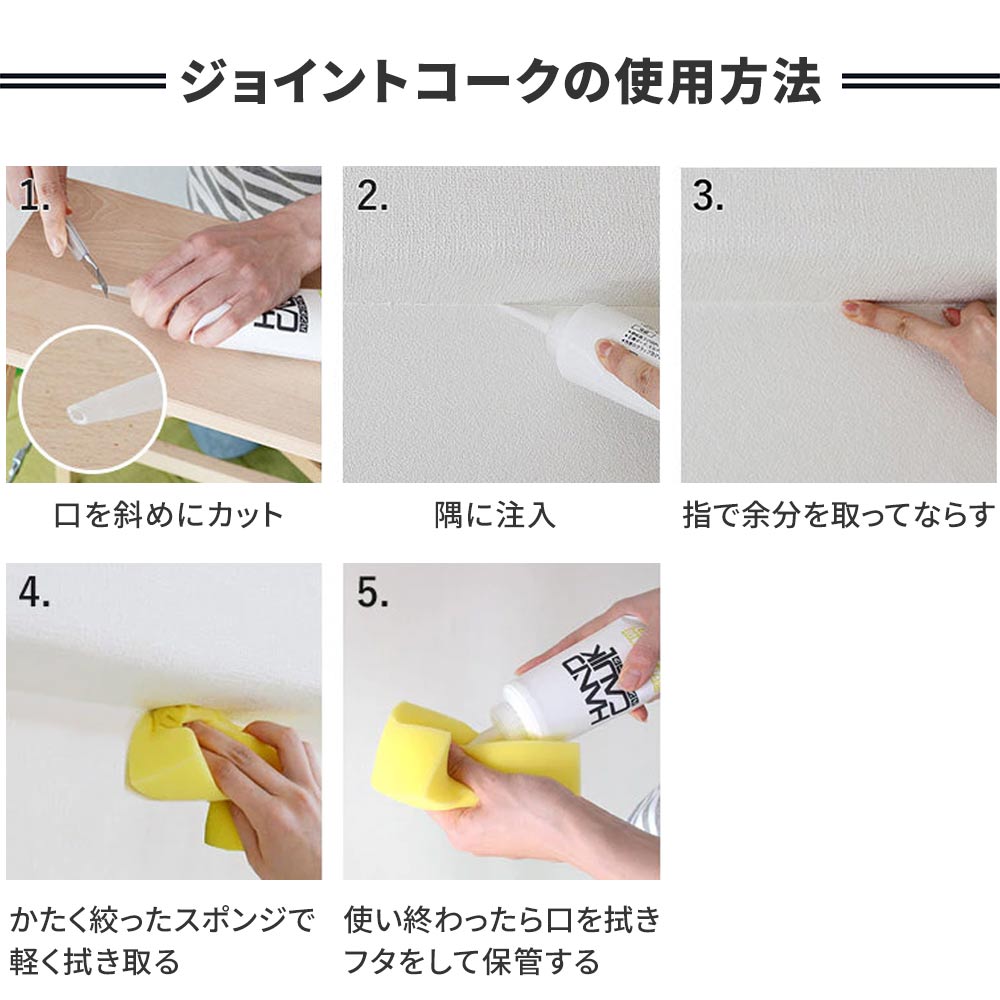 ジョイントコークの使用方法

1.

口を斜めにカット

2.

隅に注入

3.

指で余分を取ってならす

4.

かたく絞ったスポンジで軽く拭き取る

5.

使い終わったら口を拭きフタをして保管する