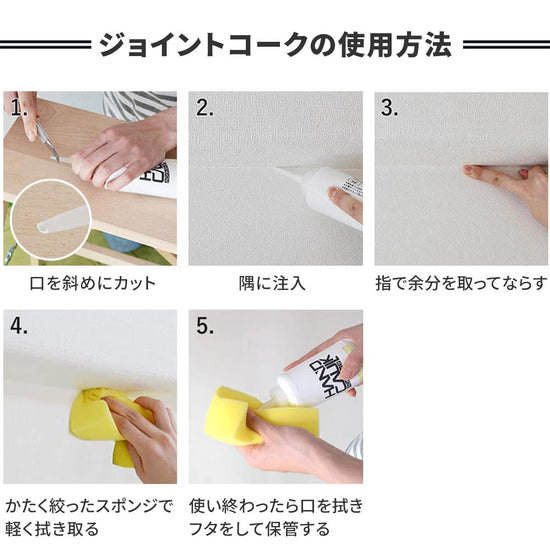 ジョイントコークの使用方法

1.

口を斜めにカット

2.

隅に注入

3.

指で余分を取ってならす

4.

かたく絞ったスポンジで軽く拭き取る

5.

使い終わったら口を拭きフタをして保管する