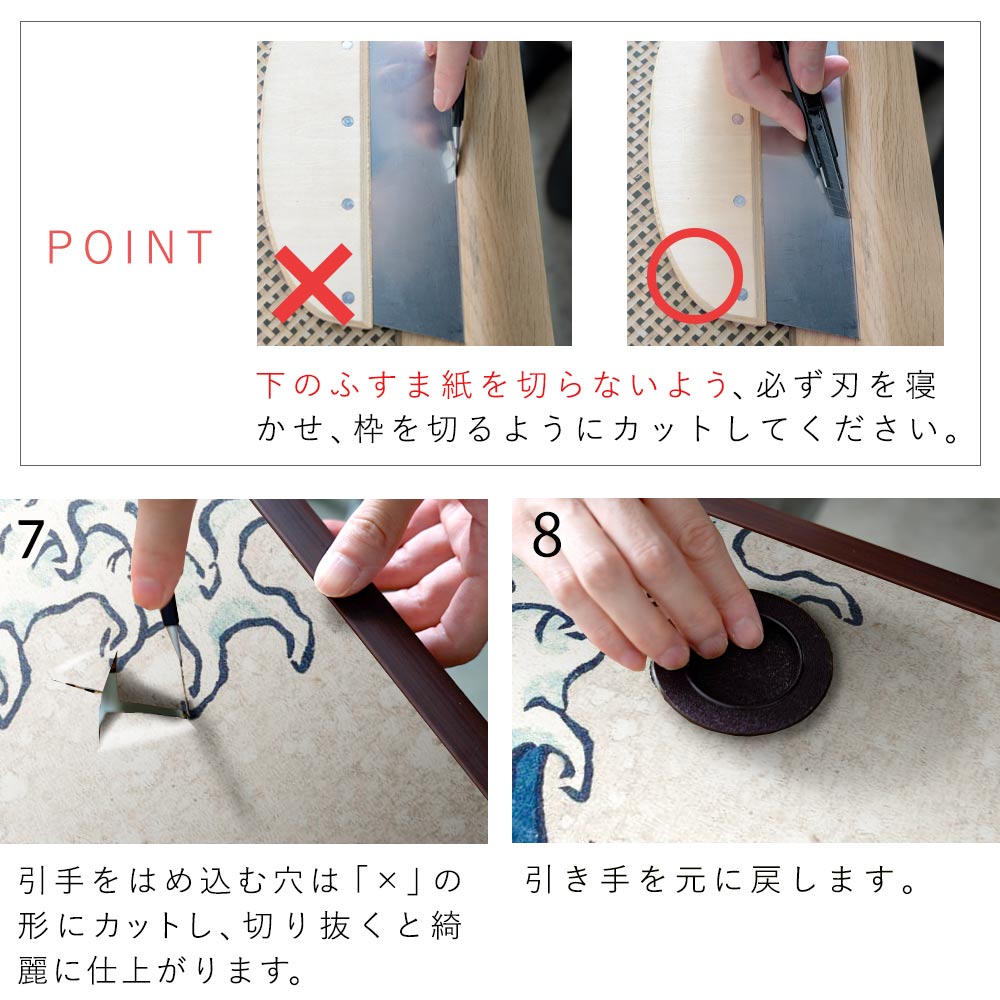 POINT

下のふすま紙を切らないよう、必ず刃を寝かせ、枠を切るようにカットしてください。

7

引手をはめ込む穴は「×」の形にカットし、切り抜くと綺麗に仕上がります。

8

引き手を元に戻します。