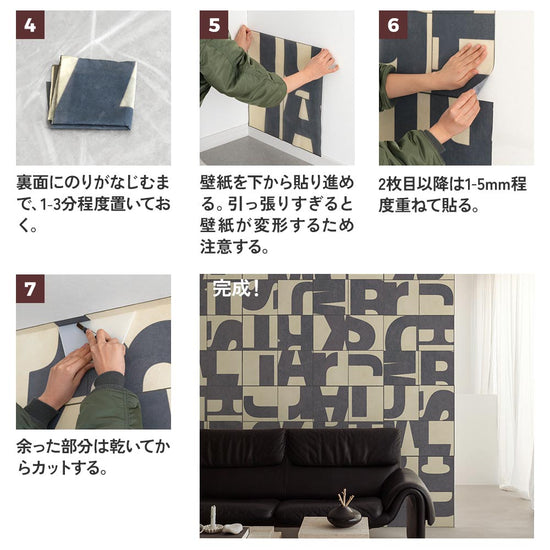 4

裏面にのりがなじむまで、1-3分程度置いておく。

5

壁紙を下から貼り進める。引っ張りすぎると壁紙が変形するため注意する。

6

2枚目以降は1-5mm程度重ねて貼る。

7

余った部分は乾いてからカットする。

完成！