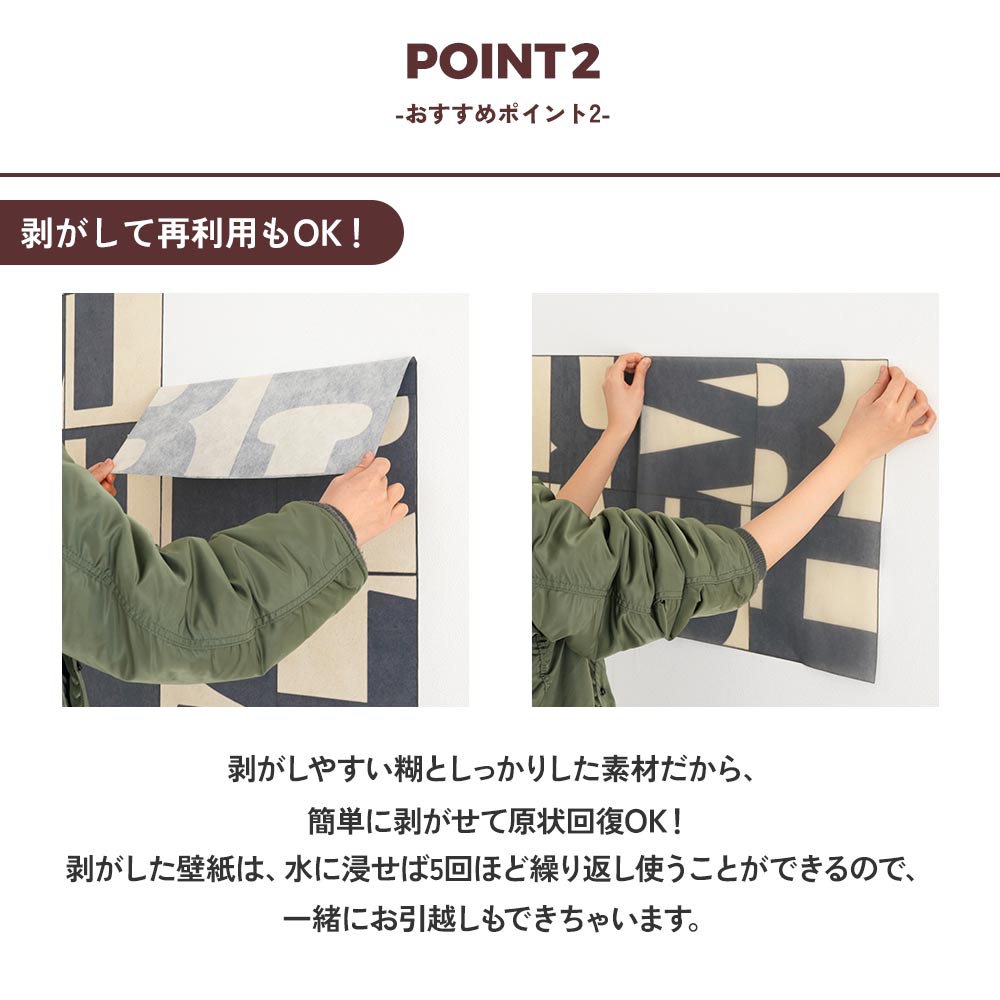 POINT 2

-おすすめポイント2-

剥がして再利用もOK！

剥がしやすい糊としっかりした素材だから、
簡単に剥がせて原状回復OK！
剥がした壁紙は、水に浸せば5回ほど繰り返し使うことができるので、
一緒にお引越しもできちゃいます。