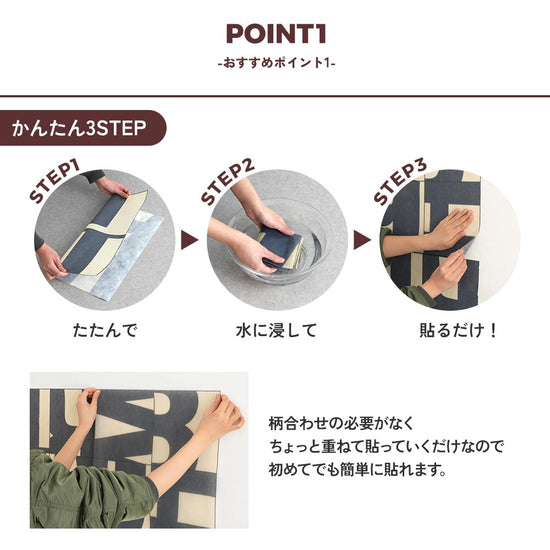 POINT1
-おすすめポイント1-

かんたん3STEP

STEP1
たたんで

STEP2
水に浸して

STEP3
貼るだけ！

柄合わせの必要がなく
ちょっと重ねて貼っていくだけなので
初めてでも簡単に貼れます。