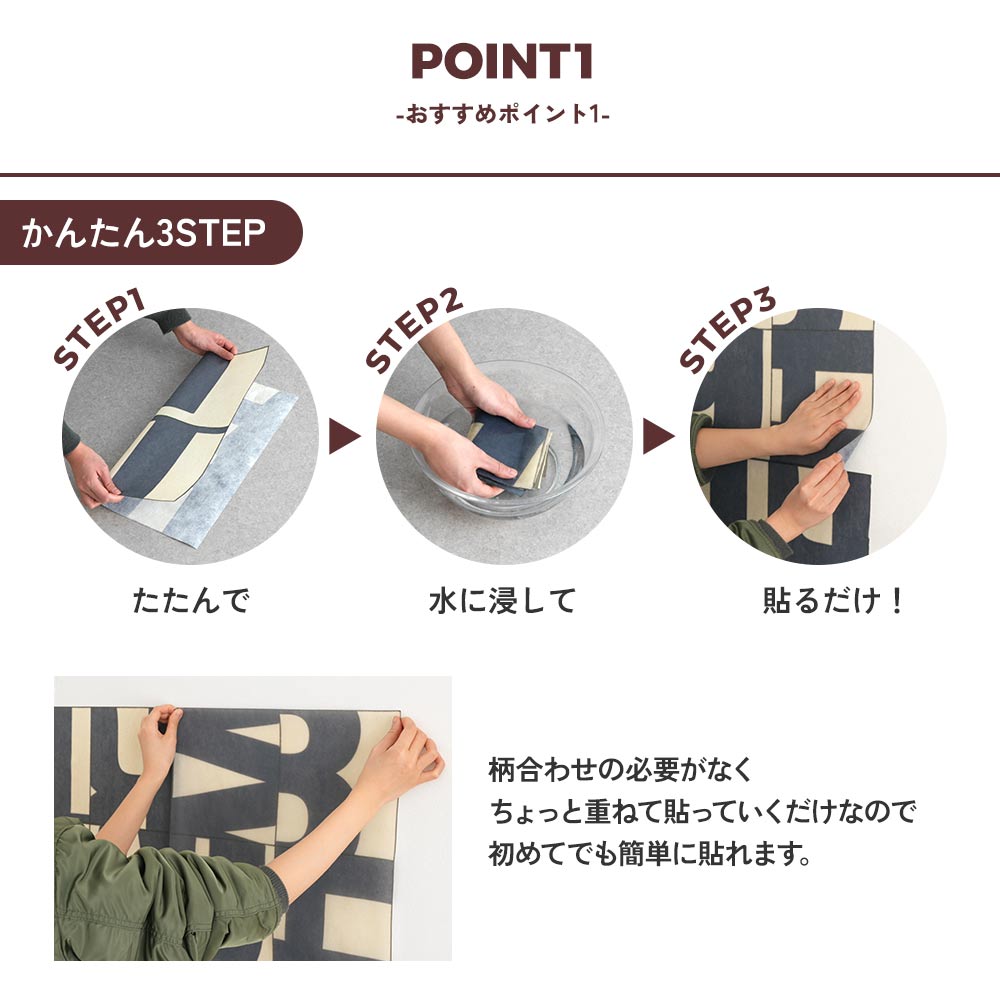 POINT1
-おすすめポイント1-

かんたん3STEP

STEP1

たたんで

STEP2

水に浸して

STEP3

貼るだけ！

柄合わせの必要がなく
ちょっと重ねて貼っていくだけなので
初めてでも簡単に貼れます。