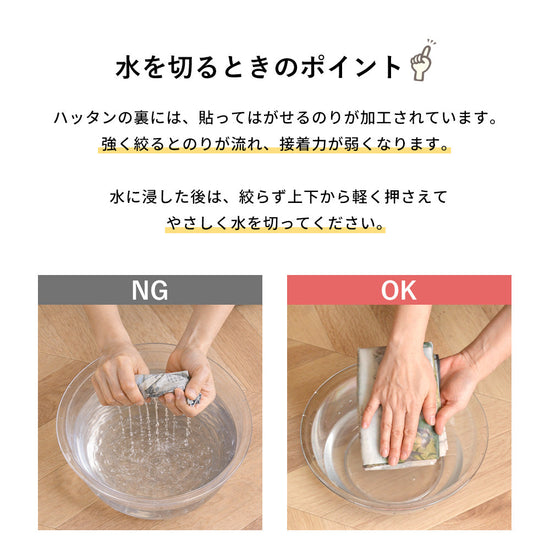 水を切るときのポイント

ハッタンの裏には、貼ってはがせるのりが加工されています。
強く絞るとのりが流れ、接着力が弱くなります。

水に浸した後は、絞らず上下から軽く押さえて
やさしく水を切ってください。

NG

OK