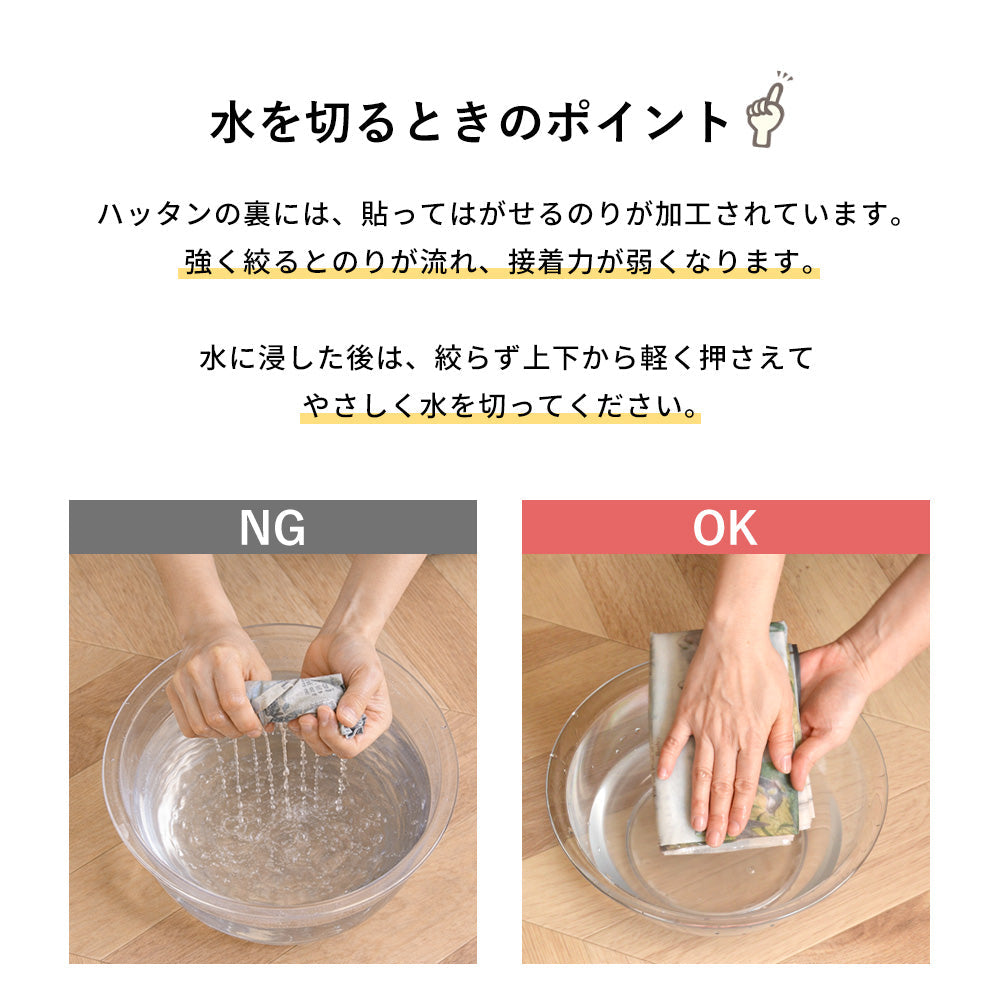 水を切るときのポイント

ハッタンの裏には、貼ってはがせるのりが加工されています。
強く絞るとのりが流れ、接着力が弱くなります。

水に浸した後は、絞らず上下から軽く押さえて
やさしく水を切ってください。

NG

OK