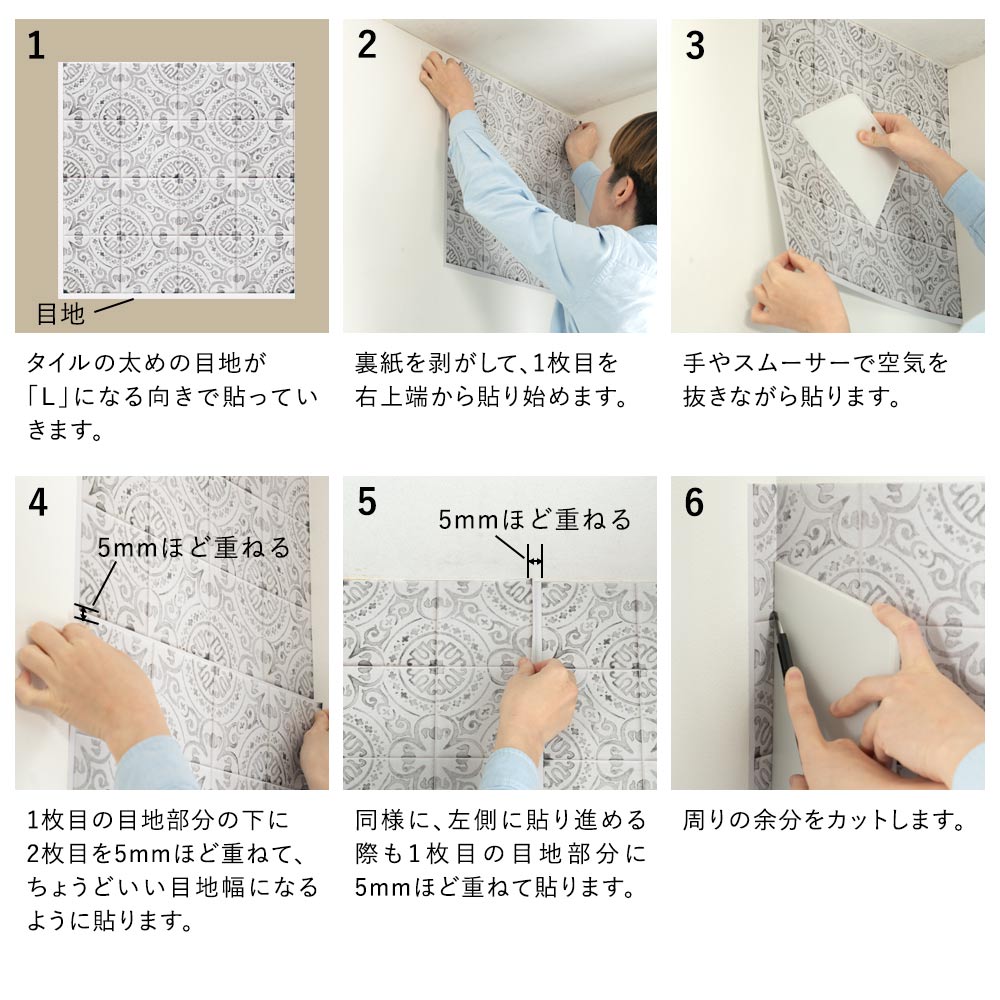 1

目地

タイルの太めの目地が「L」になる向きで貼っていきます。

2

裏紙を剥がして、1枚目を右上端から貼り始めます。

3

手やスムーサーで空気を抜きながら貼ります。

4

5mmほど重ねる

1枚目の目地部分の下に2枚目を5mmほど重ねて、ちょうどいい目地幅になるように貼ります。

5

5mmほど重ねる

同様に、左側に貼り進める際も1枚目の目地部分に5mmほど重ねて貼ります。

6

周りの余分をカットします。