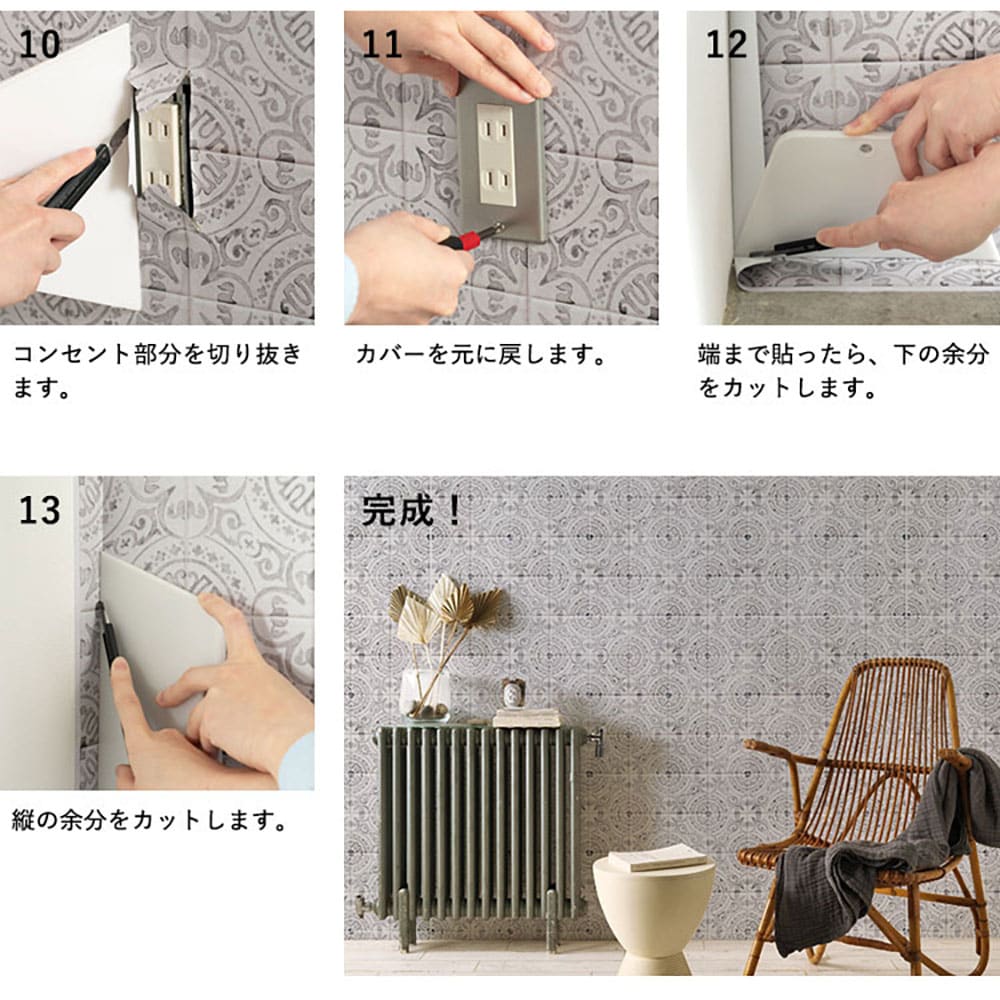 10

コンセント部分を切り抜きます。

11

カバーを元に戻します。

12

端まで貼ったら、下の余分をカットします。

13

縦の余分をカットします。

完成！