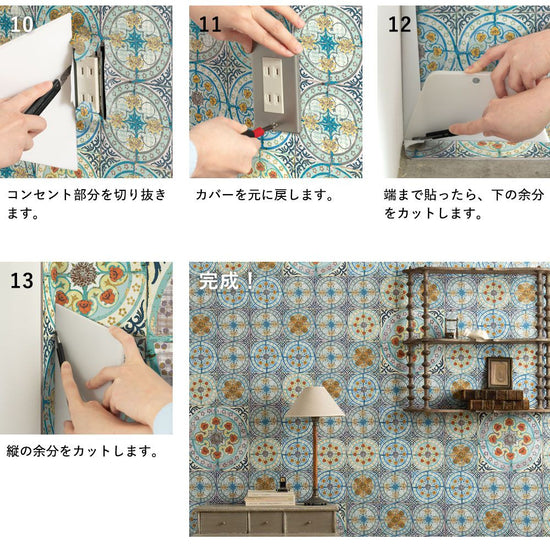 10

コンセント部分を切り抜きます。

11

カバーを元に戻します。

12

端まで貼ったら、下の余分をカットします。

13

縦の余分をカットします。

完成！