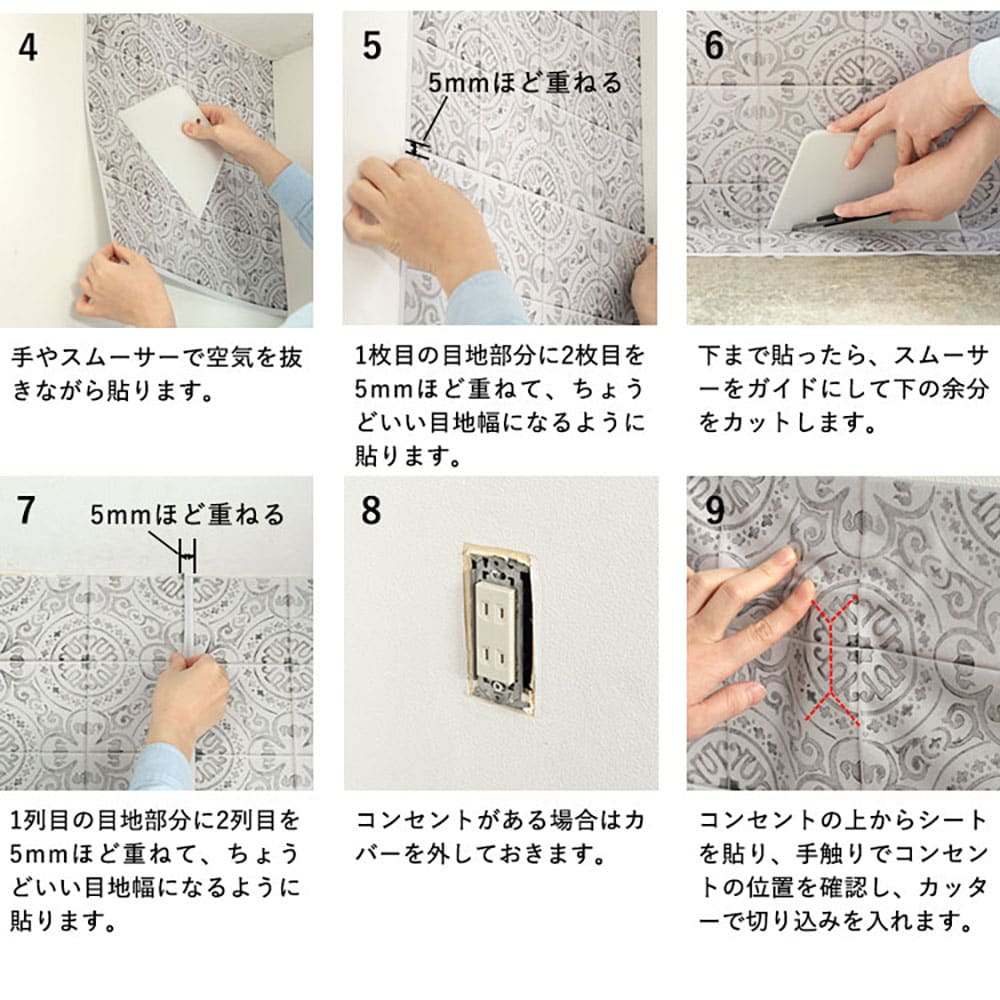 4

手やスムーサーで空気を抜きながら貼ります。

5

5mmほど重ねる

1枚目の目地部分に2枚目を5mmほど重ねて、ちょうどいい目地幅になるように貼ります。

6

下まで貼ったら、スムーサーをガイドにして下の余分をカットします。

7

5mmほど重ねる

1列目の目地部分に2列目を5mmほど重ねて、ちょうどいい目地幅になるように貼ります。

8

コンセントがある場合はカバーを外しておきます。

9

コンセントの上からシートを貼り、手触りでコンセントの位置を確認し、カッターで切り込みを入れます。