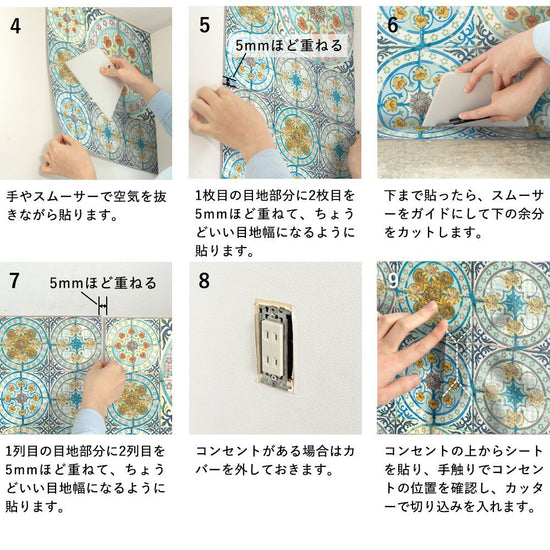 4

手やスムーサーで空気を抜きながら貼ります。

5

5mmほど重ねる

1枚目の目地部分に2枚目を5mmほど重ねて、ちょうどいい目地幅になるように貼ります。

6

下まで貼ったら、スムーサーをガイドにして下の余分をカットします。

7

5mmほど重ねる

1列目の目地部分に2列目を5mmほど重ねて、ちょうどいい目地幅になるように貼ります。

8

コンセントがある場合はカバーを外しておきます。

9

コンセントの上からシートを貼り、手触りでコンセントの位置を確認し、カッターで切り込みを入れます。