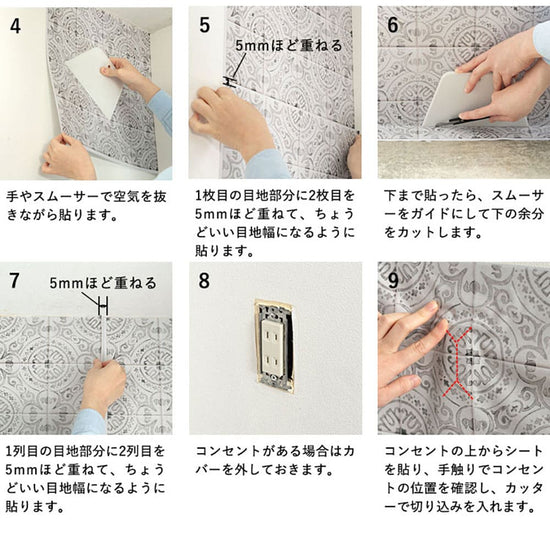 4

手やスムーサーで空気を抜きながら貼ります。

5

5mmほど重ねる

1枚目の目地部分に2枚目を5mmほど重ねて、ちょうどいい目地幅になるように貼ります。

6

下まで貼ったら、スムーサーをガイドにして下の余分をカットします。

7

5mmほど重ねる

1列目の目地部分に2列目を5mmほど重ねて、ちょうどいい目地幅になるように貼ります。

8

コンセントがある場合はカバーを外しておきます。

9

コンセントの上からシートを貼り、手触りでコンセントの位置を確認し、カッターで切り込みを入れます。