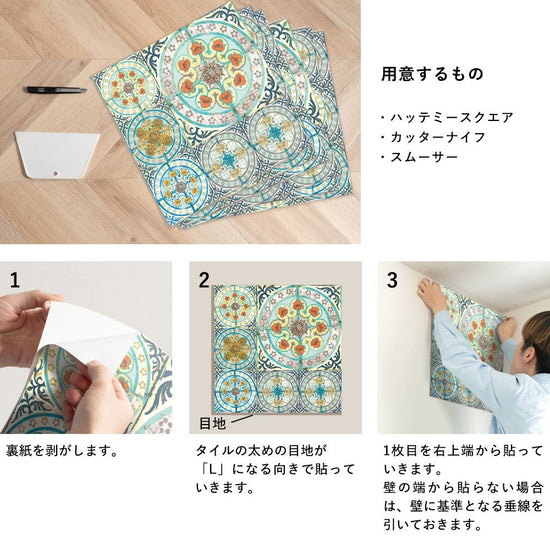 用意するもの

・ハッテミースクエア
・カッターナイフ
・スムーサー

1

裏紙を剥がします。

2

目地

タイルの太めの目地が「L」になる向きで貼っていきます。

3

1枚目を右上端から貼っていきます。
壁の端から貼らない場合は、壁に基準となる垂線を引いておきます。