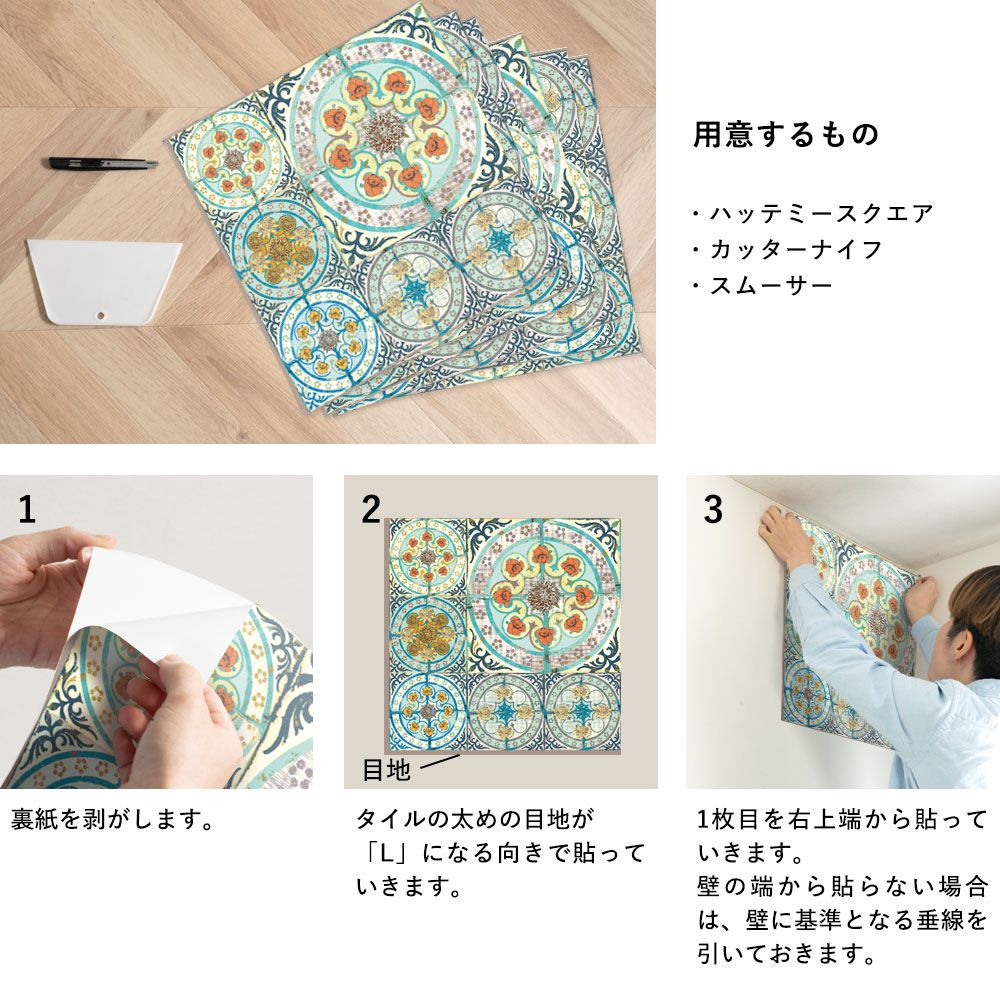 用意するもの

・ハッテミースクエア
・カッターナイフ
・スムーサー

1

裏紙を剥がします。

2

目地

タイルの太めの目地が「L」になる向きで貼っていきます。

3

1枚目を右上端から貼っていきます。
壁の端から貼らない場合は、壁に基準となる垂線を引いておきます。