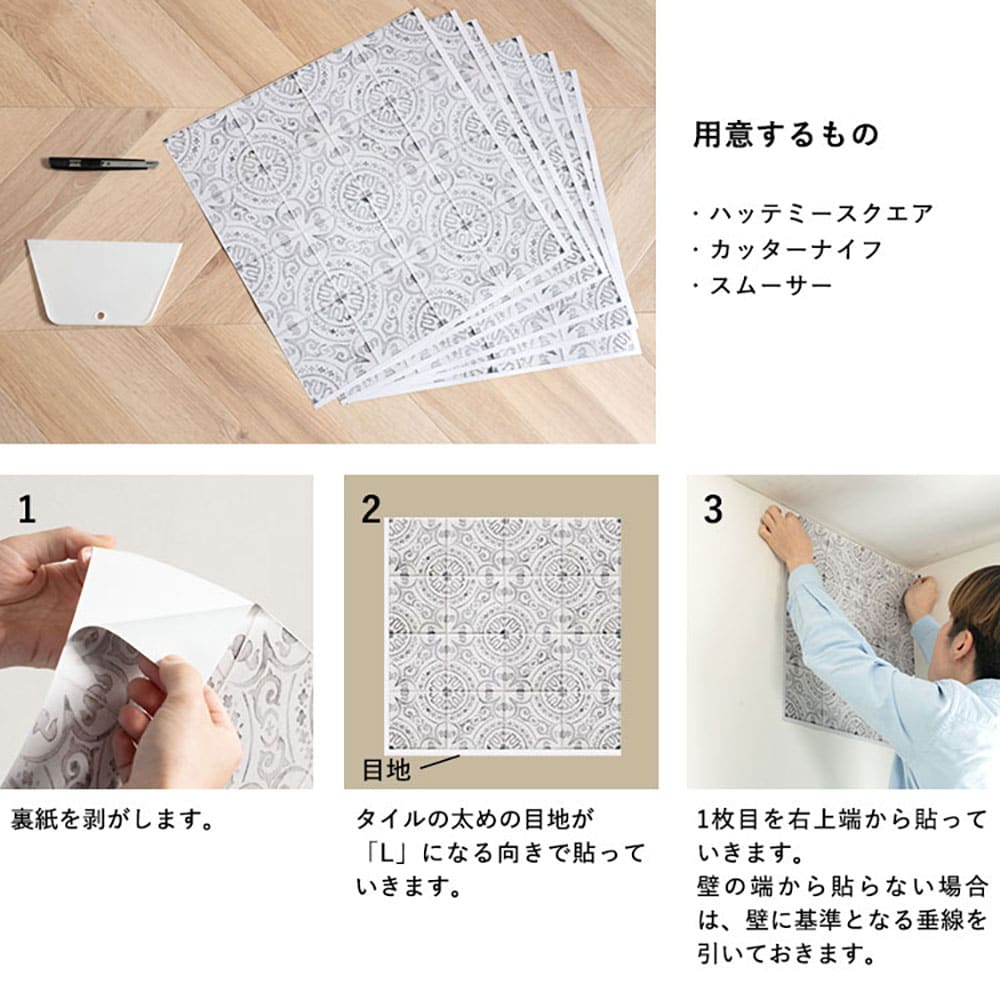 用意するもの

・ハッテミースクエア
・カッターナイフ
・スムーサー

1

裏紙を剥がします。

2

目地

タイルの太めの目地が「L」になる向きで貼っていきます。

3

1枚目を右上端から貼っていきます。
壁の端から貼らない場合は、壁に基準となる垂線を引いておきます。