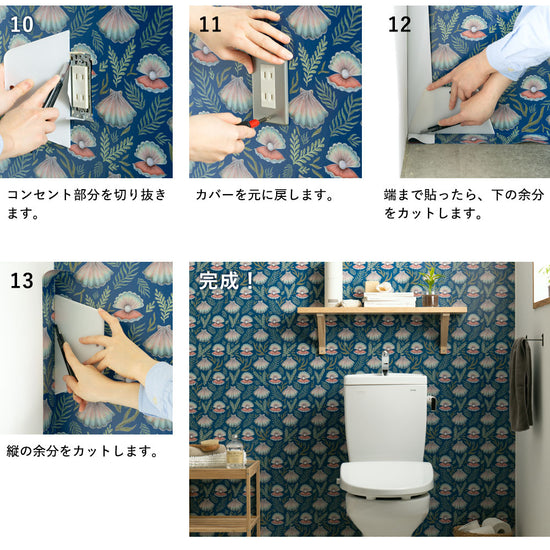 10

コンセント部分を切り抜きます。

11

カバーを元に戻します。

12

端まで貼ったら、下の余分をカットします。

13

縦の余分をカットします。

完成！