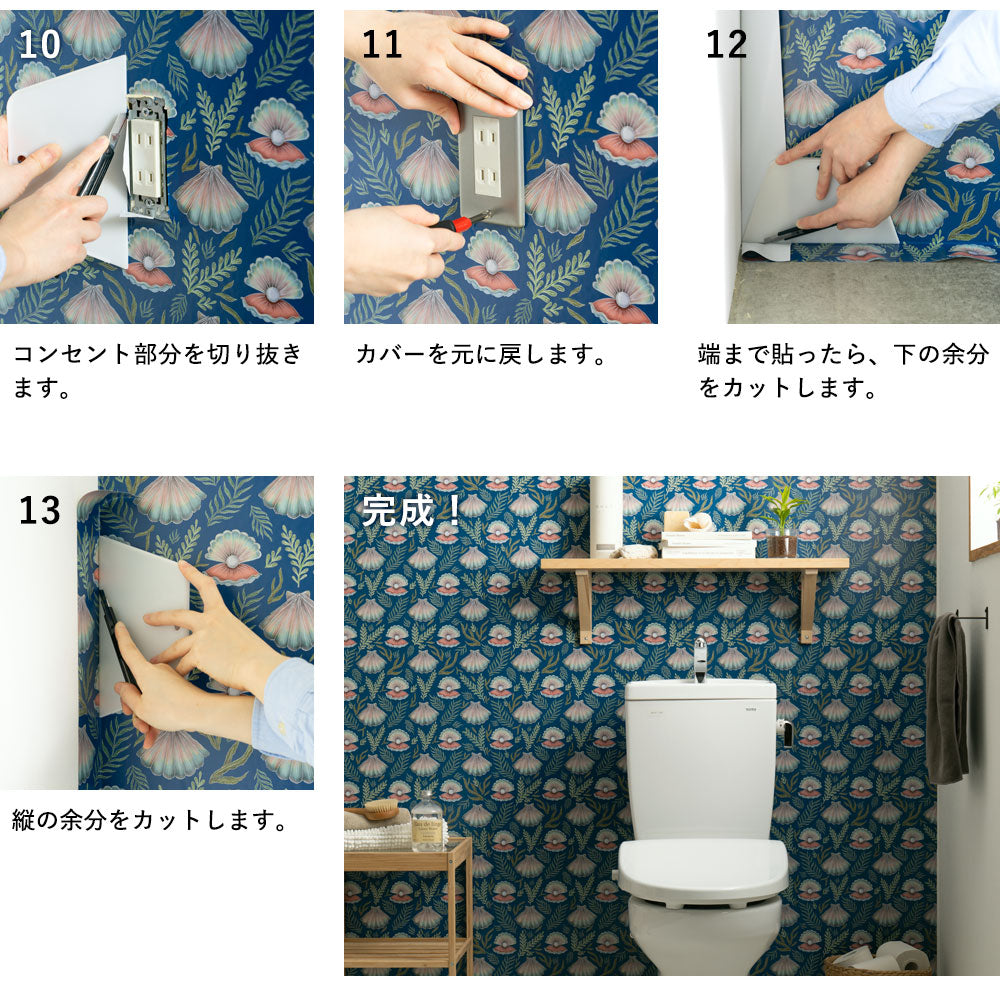 10

コンセント部分を切り抜きます。

11

カバーを元に戻します。

12

端まで貼ったら、下の余分をカットします。

13

縦の余分をカットします。

完成！