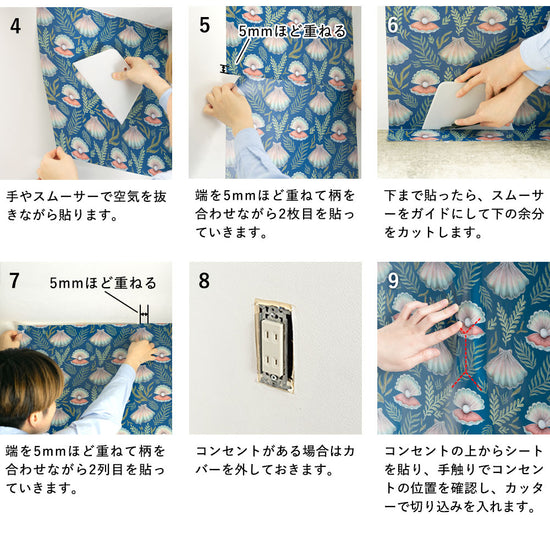 4

手やスムーサーで空気を抜きながら貼ります。

5

5mmほど重ねる

端を5mmほど重ねて柄を合わせながら2枚目を貼っていきます。

6

下まで貼ったら、スムーサーをガイドにして下の余分をカットします。

7

5mmほど重ねる

端を5mmほど重ねて柄を合わせながら2列目を貼っていきます。

8

コンセントがある場合はカバーを外しておきます。

9

コンセントの上からシートを貼り、手触りでコンセントの位置を確認し、カッターで切り込みを入れます。