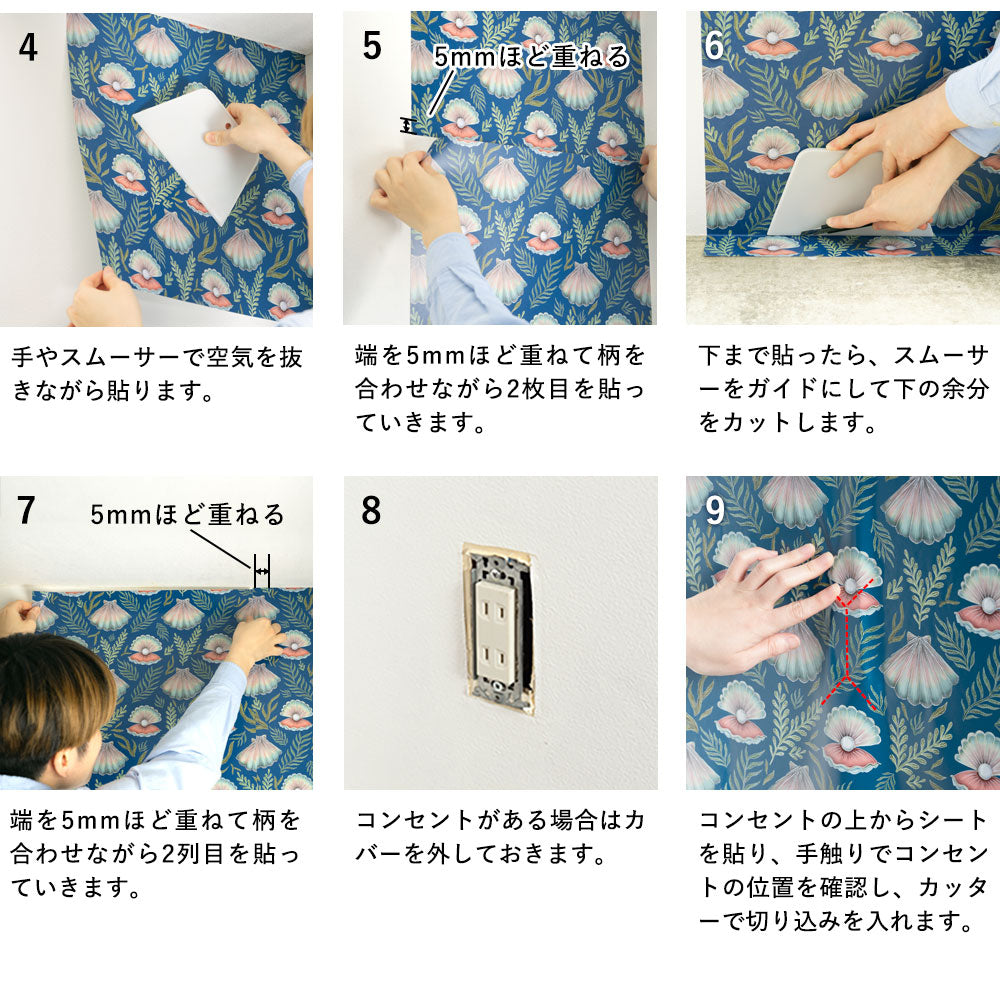 4

手やスムーサーで空気を抜きながら貼ります。

5

5mmほど重ねる

端を5mmほど重ねて柄を合わせながら2枚目を貼っていきます。

6

下まで貼ったら、スムーサーをガイドにして下の余分をカットします。

7

5mmほど重ねる

端を5mmほど重ねて柄を合わせながら2列目を貼っていきます。

8

コンセントがある場合はカバーを外しておきます。

9

コンセントの上からシートを貼り、手触りでコンセントの位置を確認し、カッターで切り込みを入れます。