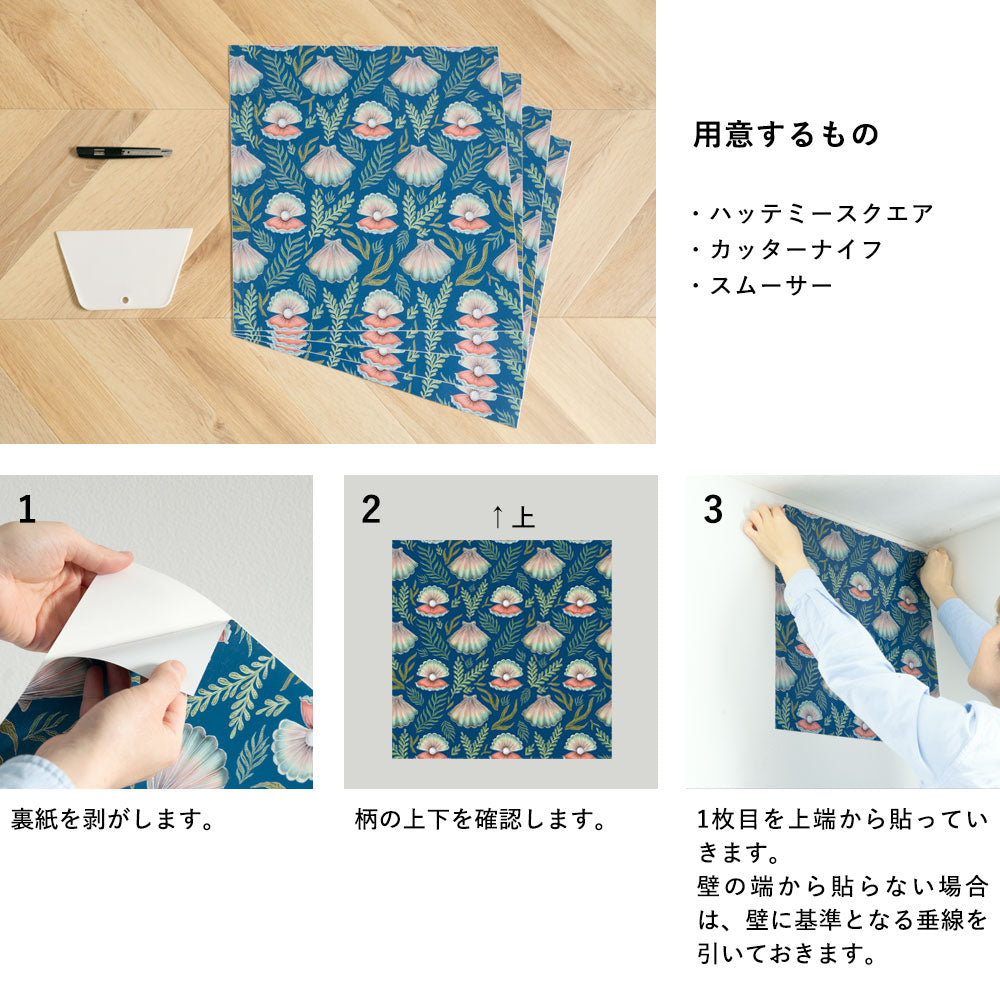 用意するもの

・ハッテミースクエア
・カッターナイフ
・スムーサー

1

裏紙を剥がします。

2

↑上

柄の上下を確認します。

3

1枚目を上端から貼っていきます。
壁の端から貼らない場合は、壁に基準となる垂線を引いておきます。