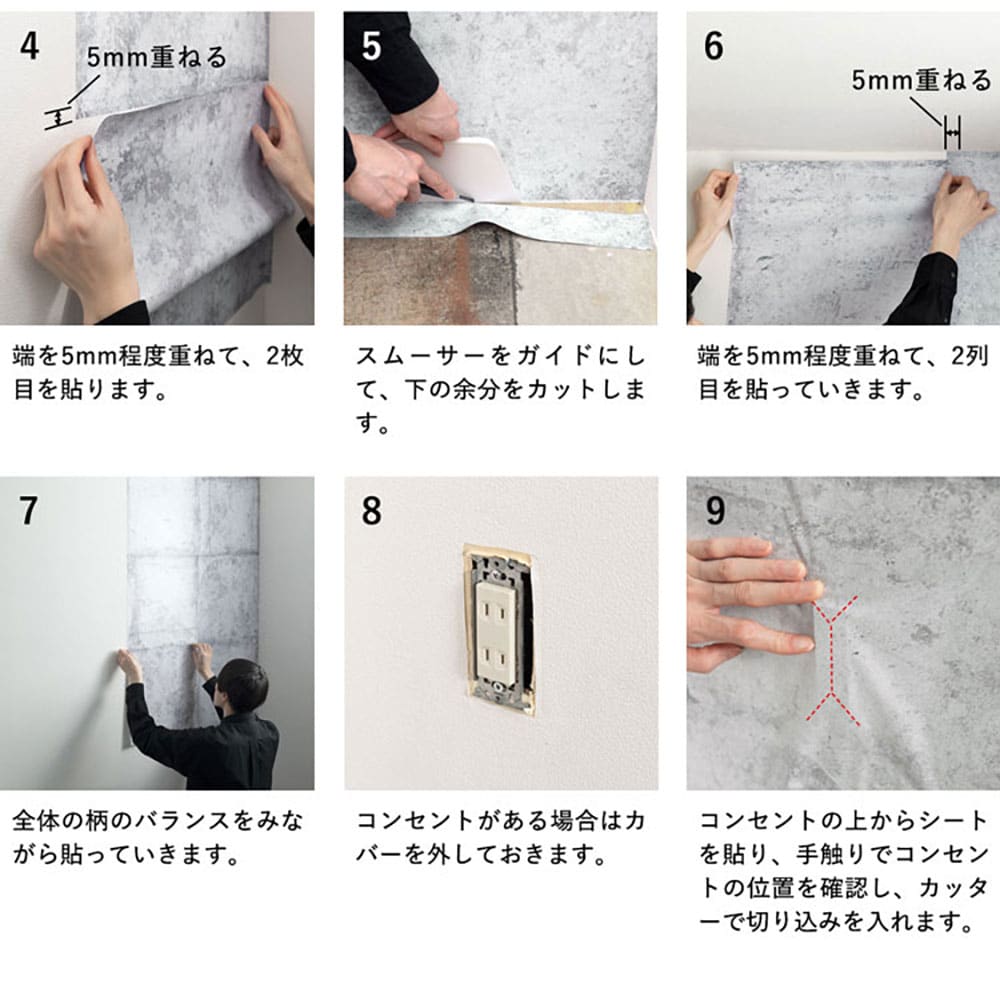 4
5mm重ねる

端を5mm程度重ねて、2枚目を貼ります。

5

スムーサーをガイドにして、下の余分をカットします。

6
5mm重ねる

端を5mm程度重ねて、2列目を貼っていきます。

7

全体の柄のバランスをみながら貼っていきます。

8

コンセントがある場合はカバーを外しておきます。

9

コンセントの上からシートを貼り、手触りでコンセントの位置を確認し、カッターで切り込みを入れます。