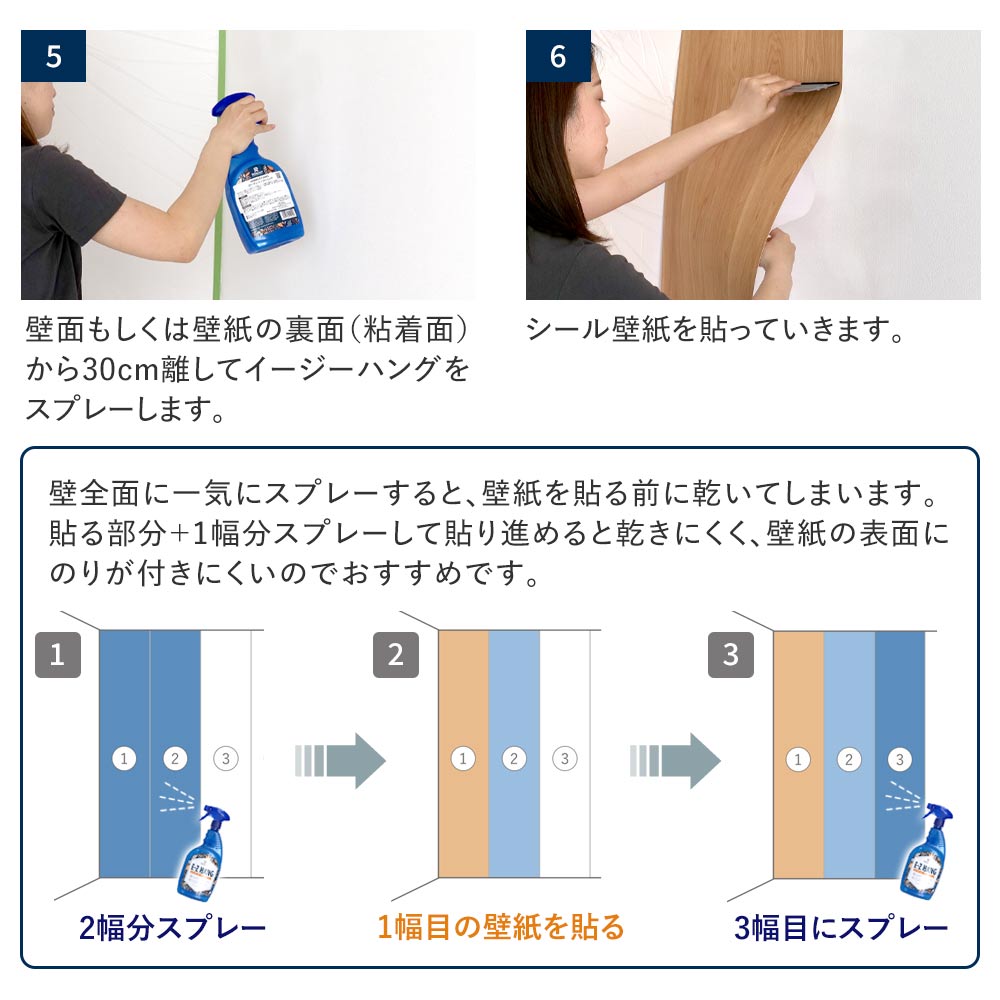 5

壁面もしくは壁紙の裏面（粘着面）から30cm離してイージーハングをスプレーします。

6

シール壁紙を貼っていきます。

壁全面に一気にスプレーすると、壁紙を貼る前に乾いてしまいます。貼る部分+1幅分スプレーして貼り進めると乾きにくく、壁紙の表面にのりが付きにくいのでおすすめです。

1

① ② ③

2幅分スプレー

2

① ② ③

1幅目の壁紙を貼る

3

① ② ③

3幅目にスプレー