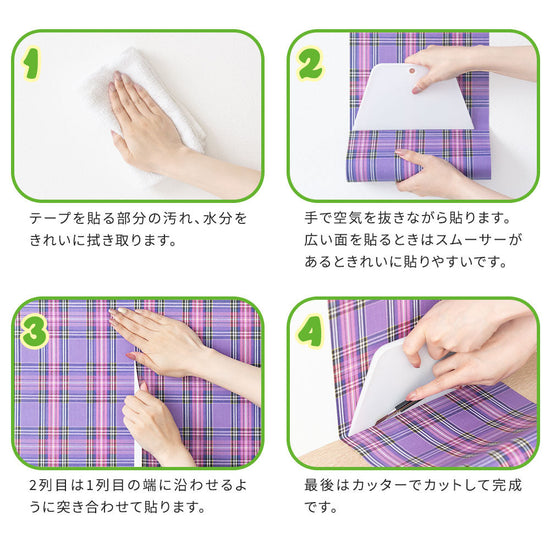 1

テープを貼る部分の汚れ、水分をきれいに拭き取ります。

2

手で空気を抜きながら貼ります。広い面を貼るときはスムーサーがあるときれいに貼りやすいです。

3

2列目は1列目の端に沿わせるように突き合わせて貼ります。

4

最後はカッターでカットして完成です。