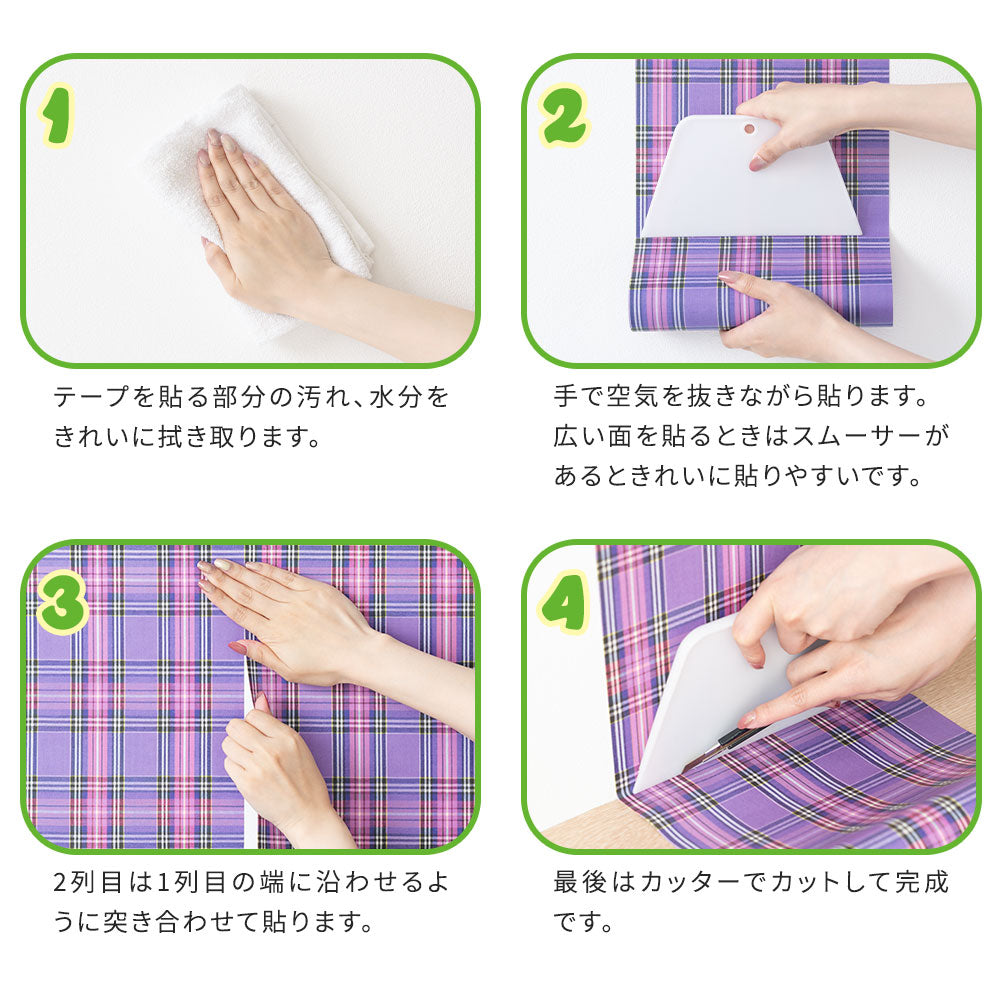 1

テープを貼る部分の汚れ、水分をきれいに拭き取ります。

2

手で空気を抜きながら貼ります。広い面を貼るときはスムーサーがあるときれいに貼りやすいです。

3

2列目は1列目の端に沿わせるように突き合わせて貼ります。

4

最後はカッターでカットして完成です。