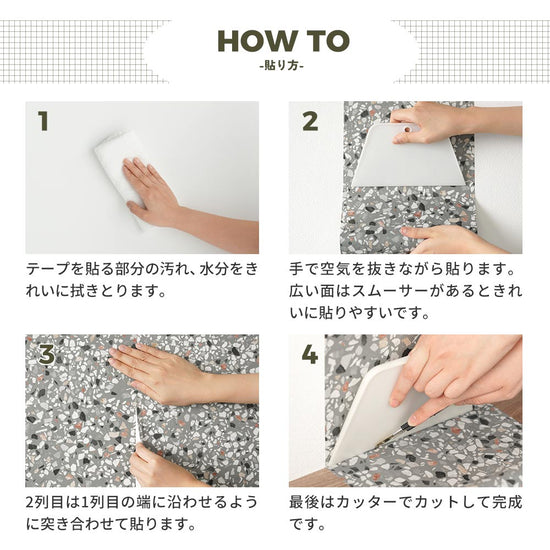 HOW TO
-貼り方-

1

テープを貼る部分の汚れ、水分をきれいに拭きとります。

2

手で空気を抜きながら貼ります。広い面はスムーサーがあるときれいに貼りやすいです。

3

2列目は1列目の端に沿わせるように突き合わせて貼ります。

4

最後はカッターでカットして完成です。