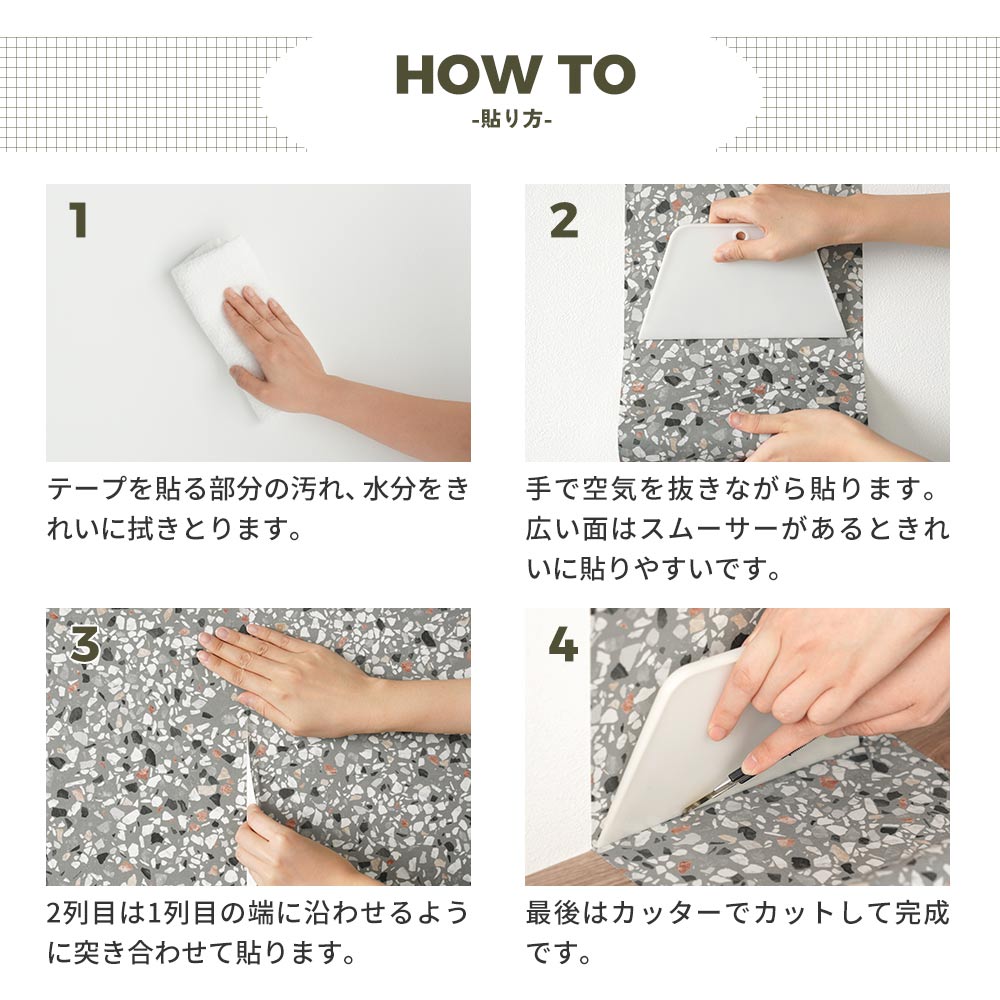 HOW TO
-貼り方-

1

テープを貼る部分の汚れ、水分をきれいに拭きとります。

2

手で空気を抜きながら貼ります。広い面はスムーサーがあるときれいに貼りやすいです。

3

2列目は1列目の端に沿わせるように突き合わせて貼ります。

4

最後はカッターでカットして完成です。