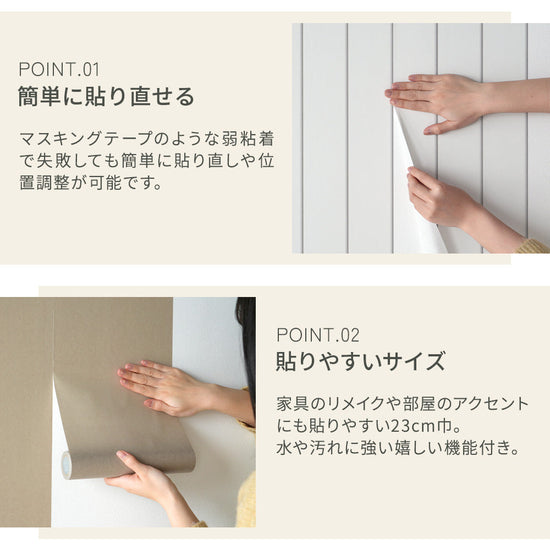 POINT.01
簡単に貼り直せる

マスキングテープのような弱粘着で失敗しても簡単に貼り直しや位置調整が可能です。

POINT.02
貼りやすいサイズ

家具のリメイクや部屋のアクセントにも貼りやすい23cm巾。
水や汚れに強い嬉しい機能付き。