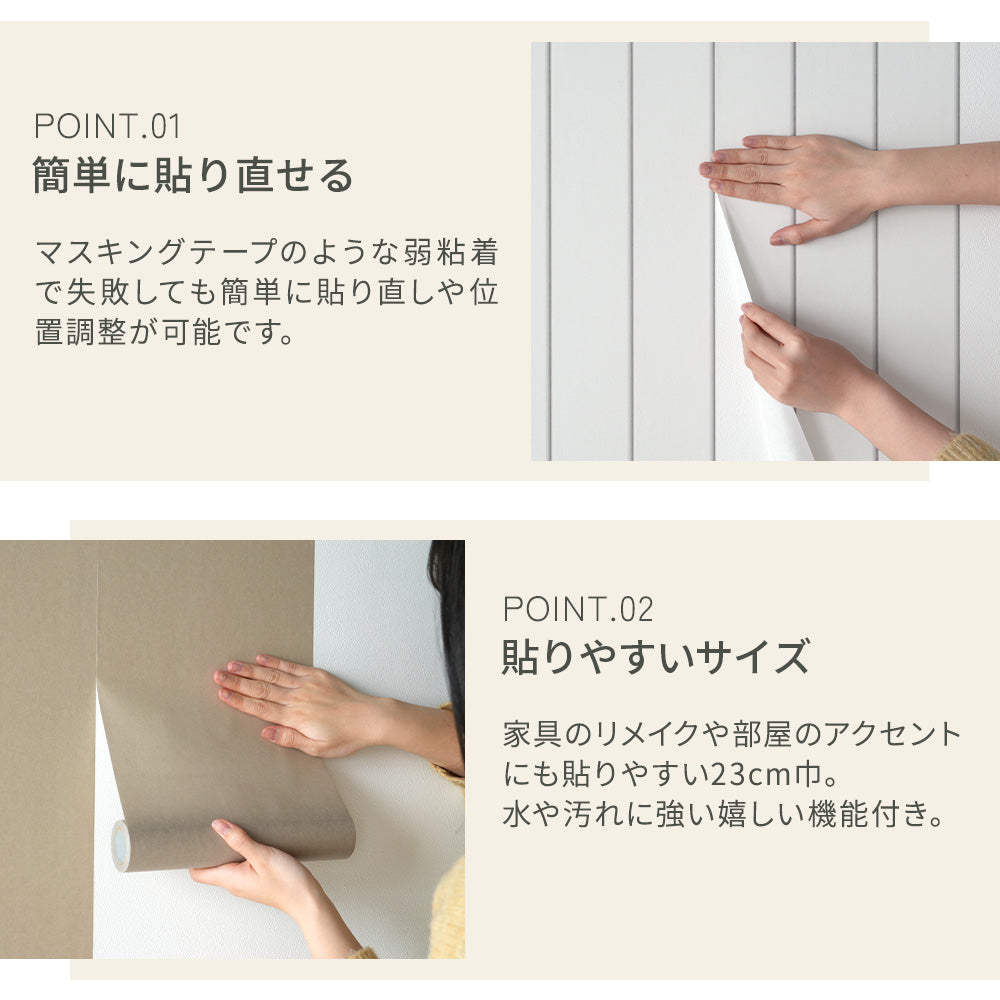 POINT.01
簡単に貼り直せる

マスキングテープのような弱粘着で失敗しても簡単に貼り直しや位置調整が可能です。

POINT.02
貼りやすいサイズ

家具のリメイクや部屋のアクセントにも貼りやすい23cm巾。
水や汚れに強い嬉しい機能付き。