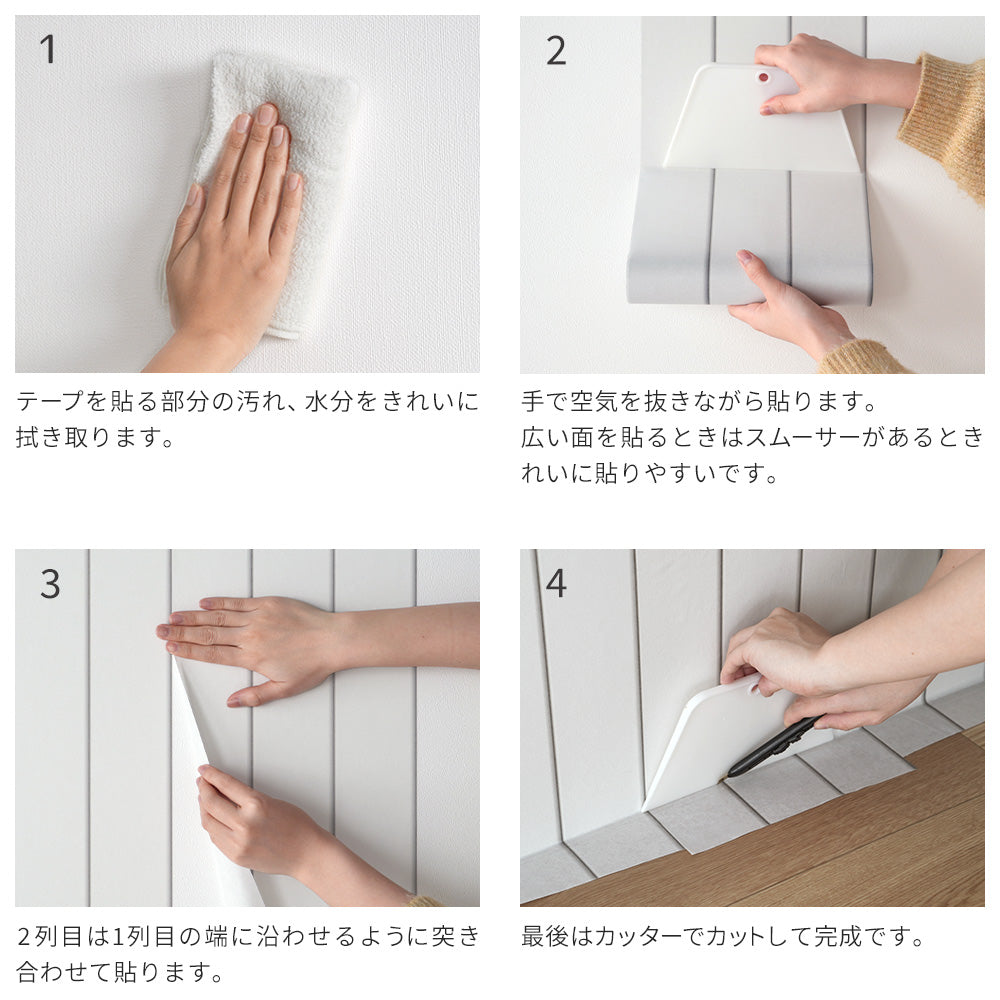 1

テープを貼る部分の汚れ、水分をきれいに拭き取ります。

2

手で空気を抜きながら貼ります。
広い面を貼るときはスムーサーがあるときれいに貼りやすいです。

3

2列目は1列目の端に沿わせるように突き合わせて貼ります。

4

最後はカッターでカットして完成です。