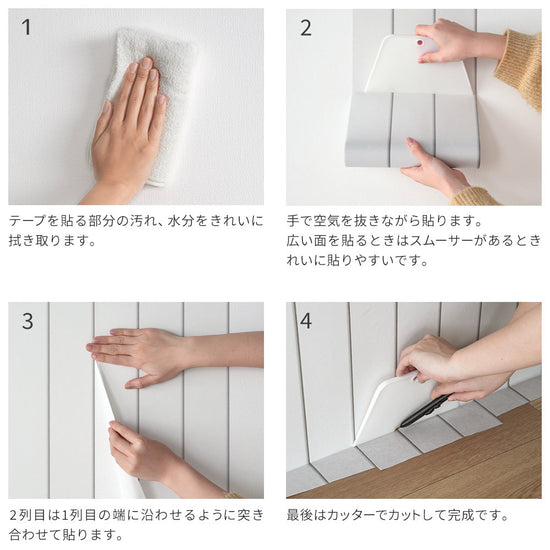 1

テープを貼る部分の汚れ、水分をきれいに拭き取ります。

2

手で空気を抜きながら貼ります。
広い面を貼るときはスムーサーがあるときれいに貼りやすいです。

3

2列目は1列目の端に沿わせるように突き合わせて貼ります。

4

最後はカッターでカットして完成です。