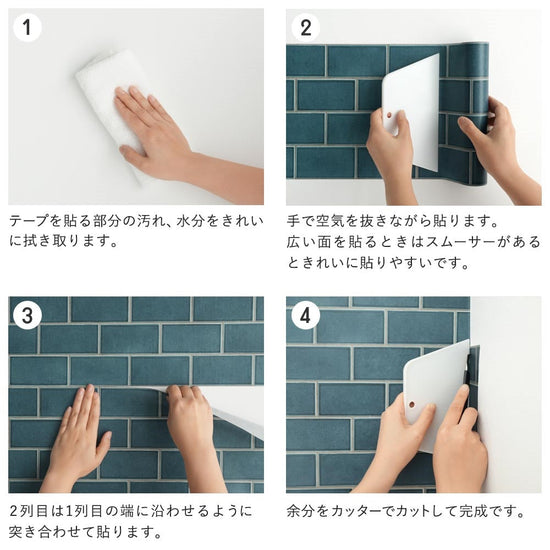 1

テープを貼る部分の汚れ、水分をきれいに拭き取ります。

2

手で空気を抜きながら貼ります。
広い面を貼るときはスムーサーがあるときれいに貼りやすいです。

3

2列目は1列目の端に沿わせるように突き合わせて貼ります。

4

余分をカッターでカットして完成です。