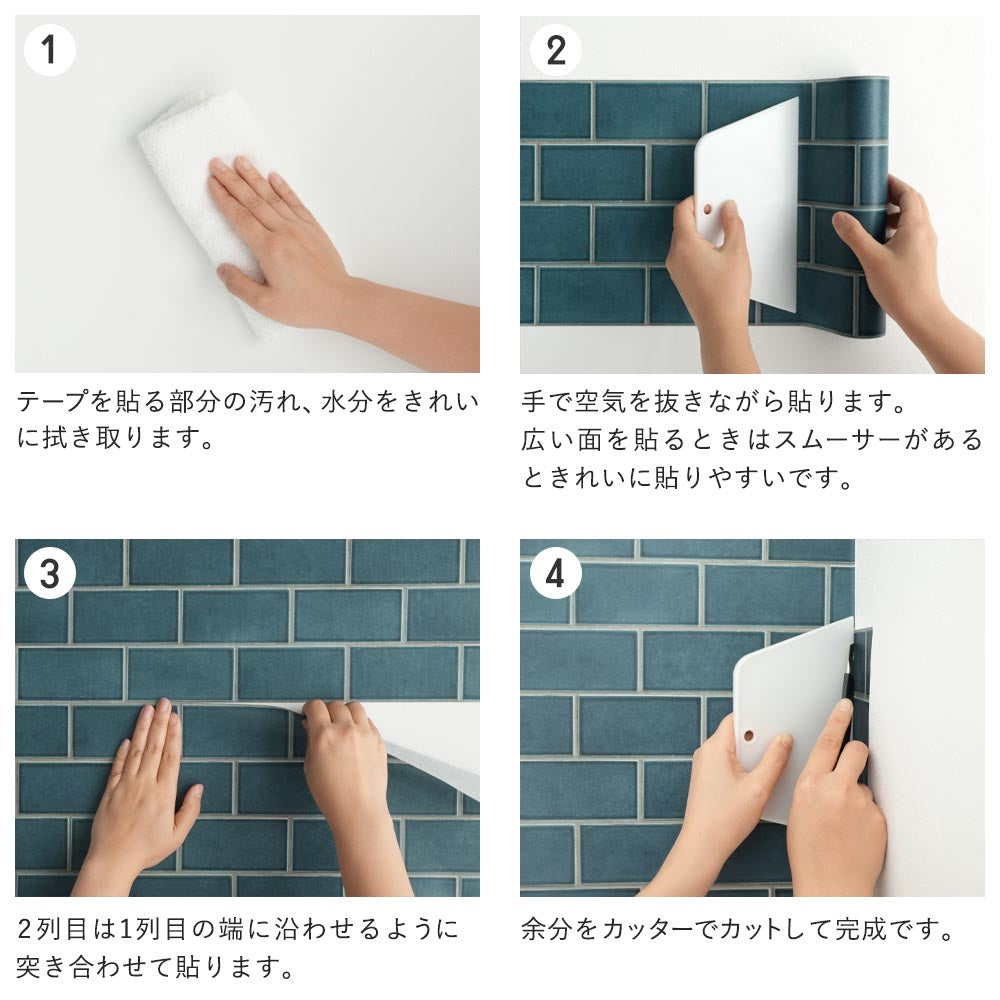 1

テープを貼る部分の汚れ、水分をきれいに拭き取ります。

2

手で空気を抜きながら貼ります。
広い面を貼るときはスムーサーがあるときれいに貼りやすいです。

3

2列目は1列目の端に沿わせるように突き合わせて貼ります。

4

余分をカッターでカットして完成です。