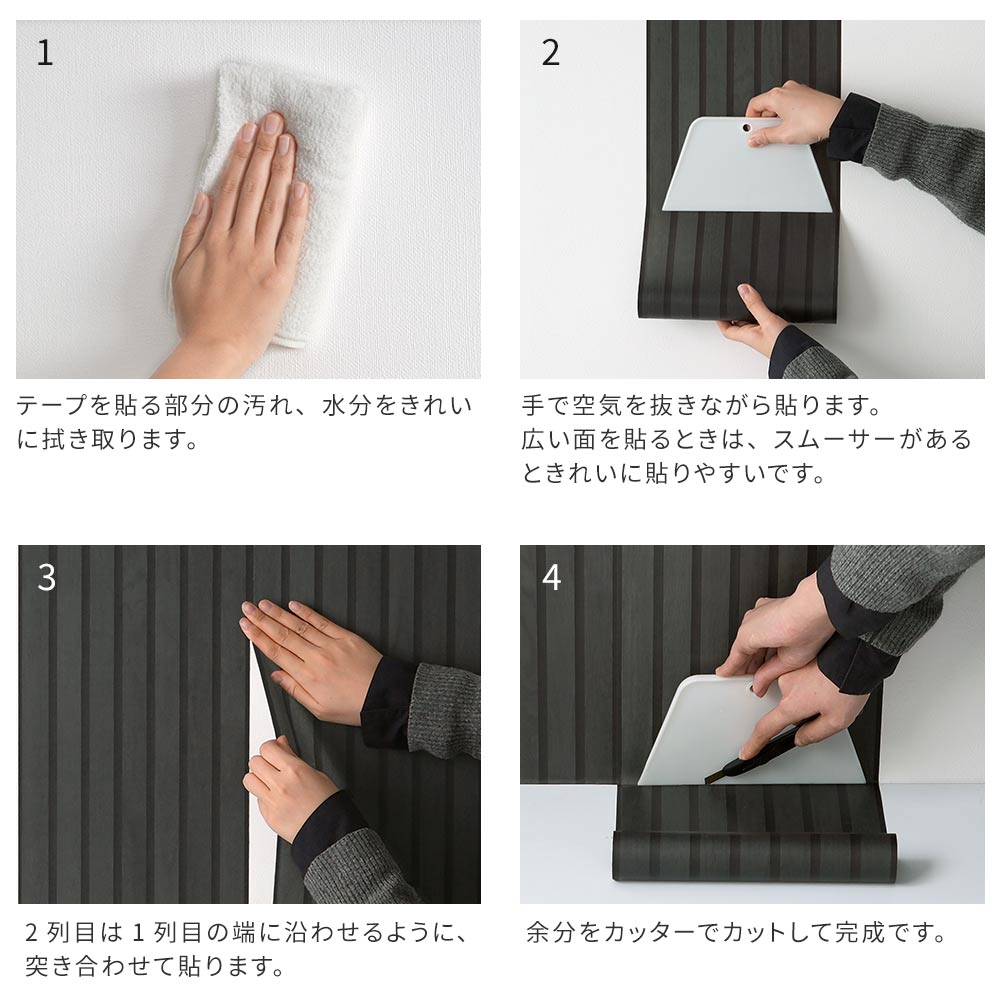 1

テープを貼る部分の汚れ、水分をきれいに拭き取ります。

2

手で空気を抜きながら貼ります。
広い面を貼るときは、スムーサーがあるときれいに貼りやすいです。

3

2列目は1列目の端に沿わせるように、突き合わせて貼ります。

4

余分をカッターでカットして完成です。