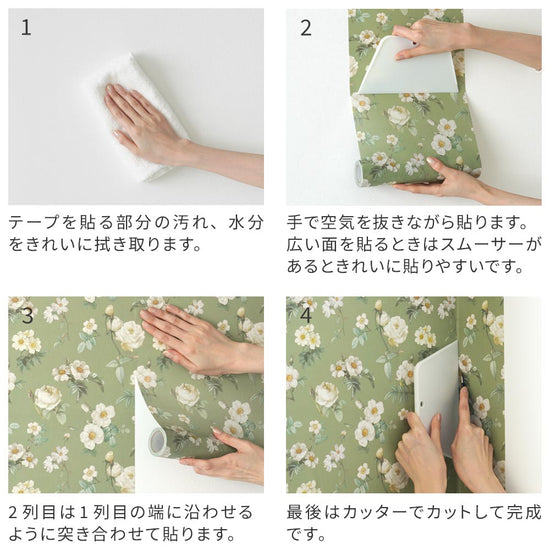 1

テープを貼る部分の汚れ、水分をきれいに拭き取ります。

2

手で空気を抜きながら貼ります。広い面を貼るときはスムーサーがあるときれいに貼りやすいです。

3

2列目は1列目の端に沿わせるように突き合わせて貼ります。

4

最後はカッターでカットして完成です。