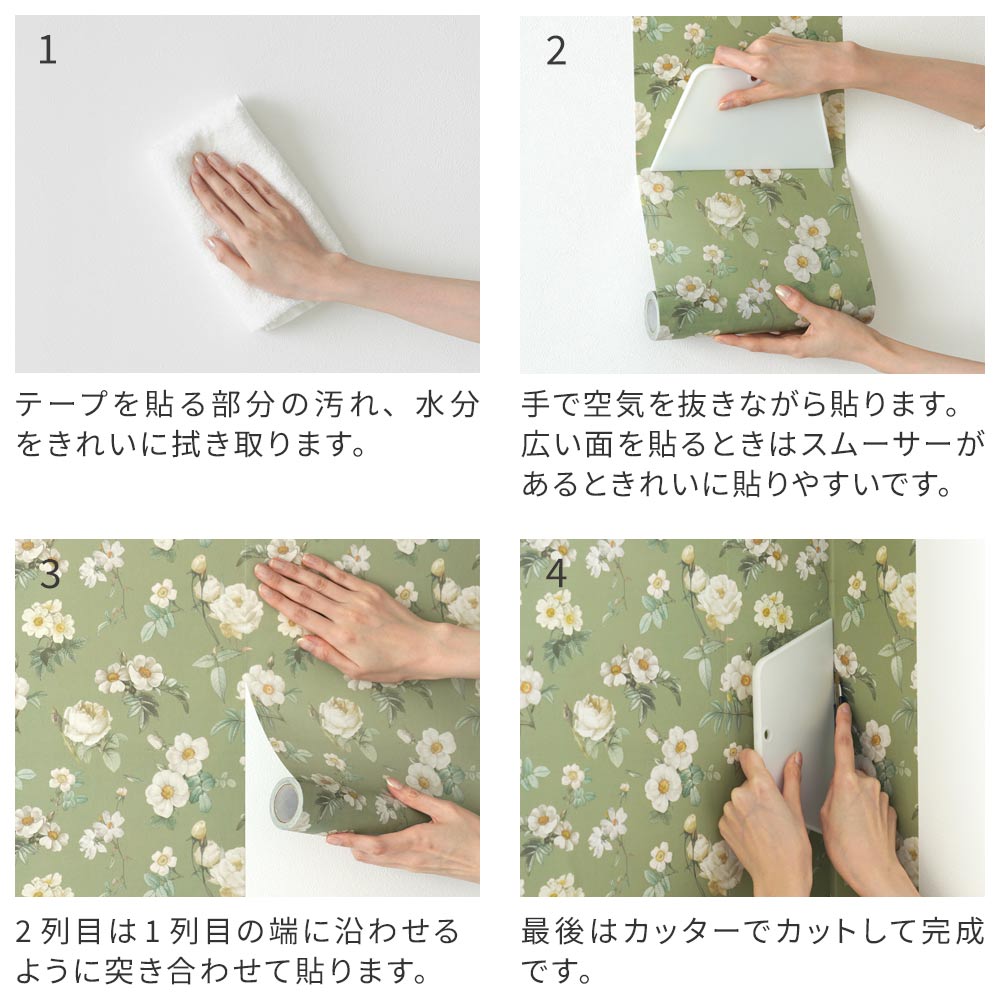 1

テープを貼る部分の汚れ、水分をきれいに拭き取ります。

2

手で空気を抜きながら貼ります。広い面を貼るときはスムーサーがあるときれいに貼りやすいです。

3

2列目は1列目の端に沿わせるように突き合わせて貼ります。

4

最後はカッターでカットして完成です。