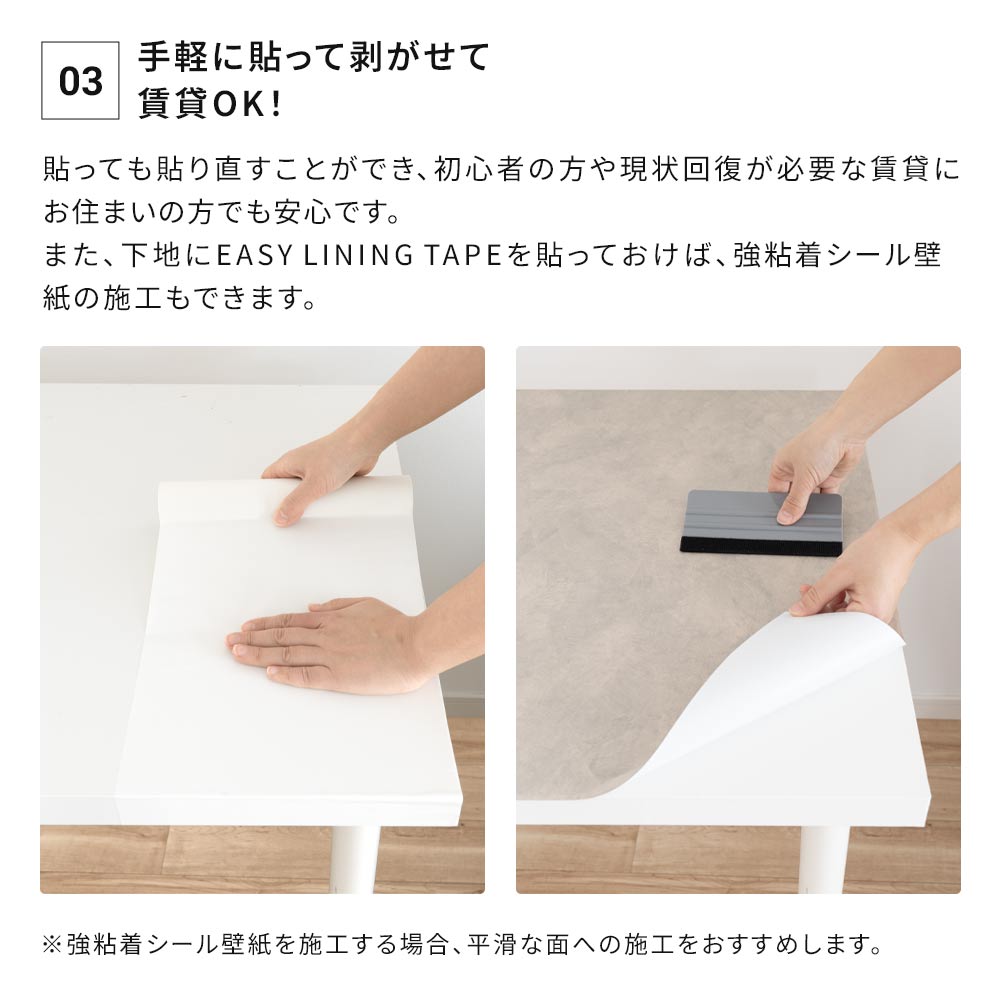 03

手軽に貼って剥がせて
賃貸OK!

貼っても貼り直すことができ、初心者の方や現状回復が必要な賃貸にお住まいの方でも安心です。
また、下地にEASY LINING TAPEを貼っておけば、強粘着シール壁紙の施工もできます。

※強粘着シール壁紙を施工する場合、平滑な面への施工をおすすめします。