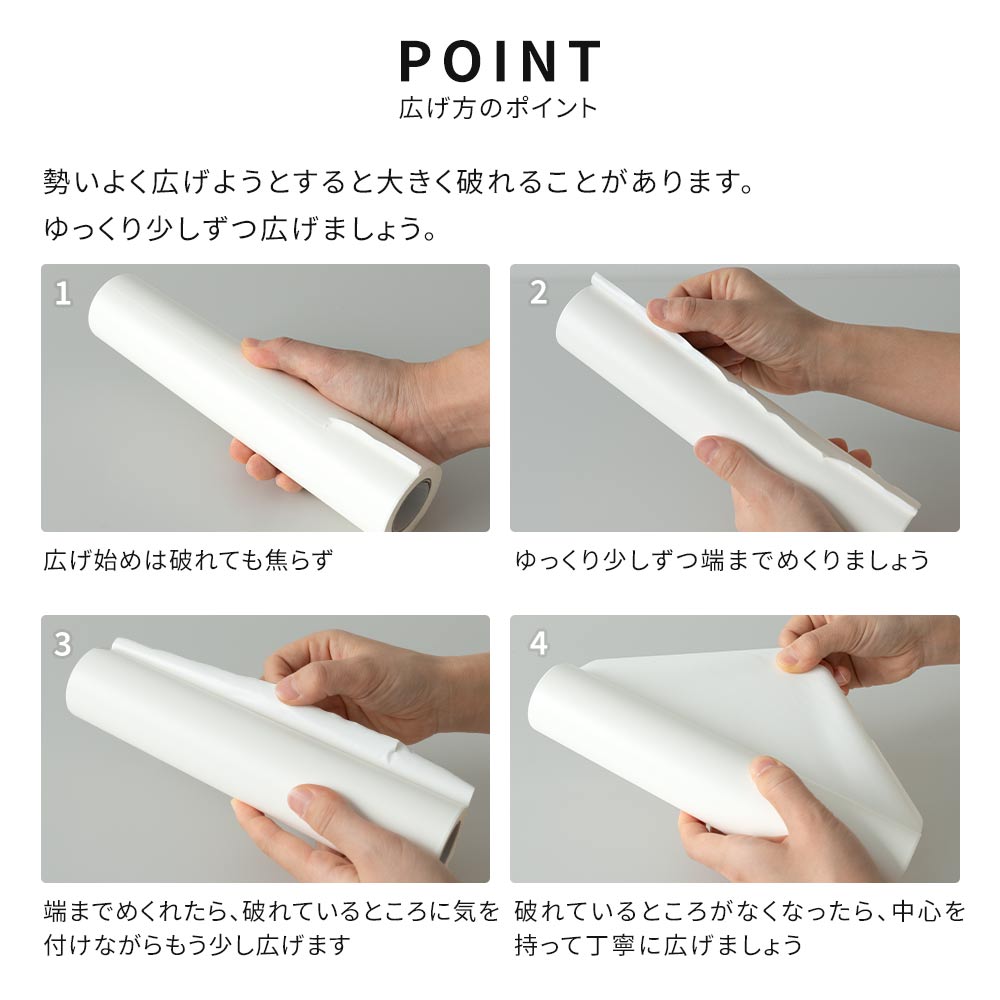 POINT
広げ方のポイント

勢いよく広げようとすると大きく破れることがあります。
ゆっくり少しずつ広げましょう。

1

広げ始めは破れても焦らず

2

ゆっくり少しずつ端までめくりましょう

3

端までめくれたら、破れているところに気を付けながらもう少し広げます

4

破れているところがなくなったら、中心を持って丁寧に広げましょう