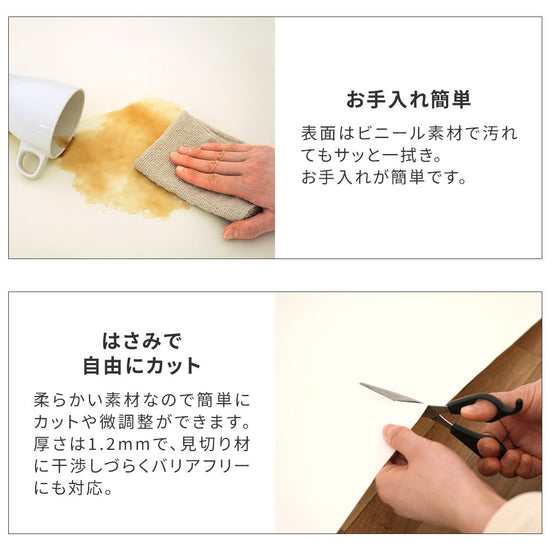 お手入れ簡単

表面はビニール素材で汚れてもサッと一拭き。
お手入れが簡単です。

はさみで
自由にカット

柔らかい素材なので簡単にカットや微調整ができます。厚さは1.2mmで、見切り材に干渉しづらくバリアフリーにも対応。