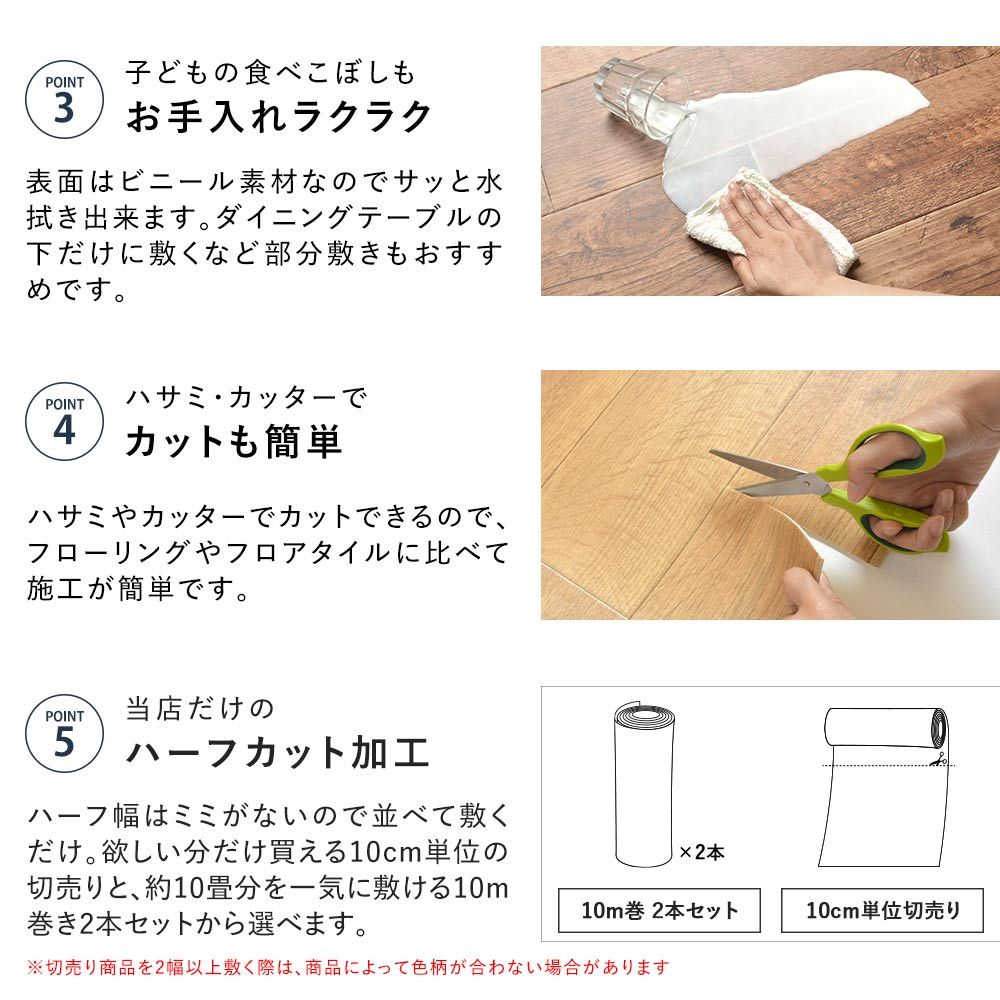 POINT 3

子どもの食べこぼしも
お手入れラクラク

表面はビニール素材なのでサッと水拭き出来ます。ダイニングテーブルの下だけに敷くなど部分敷きもおすすめです。

POINT 4

ハサミ・カッターで
カットも簡単

ハサミやカッターでカットできるので、フローリングやフロアタイルに比べて施工が簡単です。

POINT 5

当店だけの
ハーフカット加工

ハーフ幅はミミがないので並べて敷くだけ。欲しい分だけ買える10cm単位の切売りと、約10畳分を一気に敷ける10m巻き2本セットから選べます。

×2本

10m巻 2本セット

10cm単位切売り

※切売り商品を2幅以上敷く際は、商品によって色柄が合わない場合があります