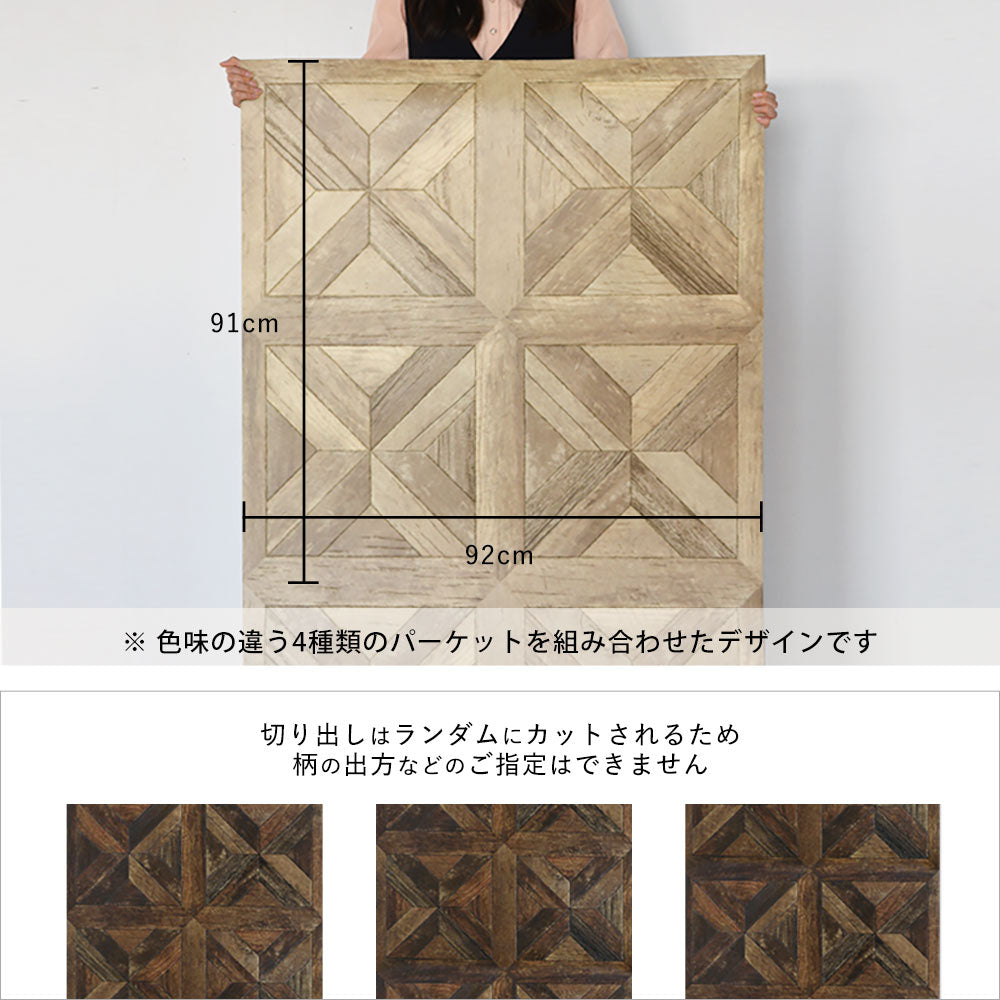 91cm

92cm

※ 色味の違う4種類のパーケットを組み合わせたデザインです

切り出しはランダムにカットされるため
柄の出方などのご指定はできません