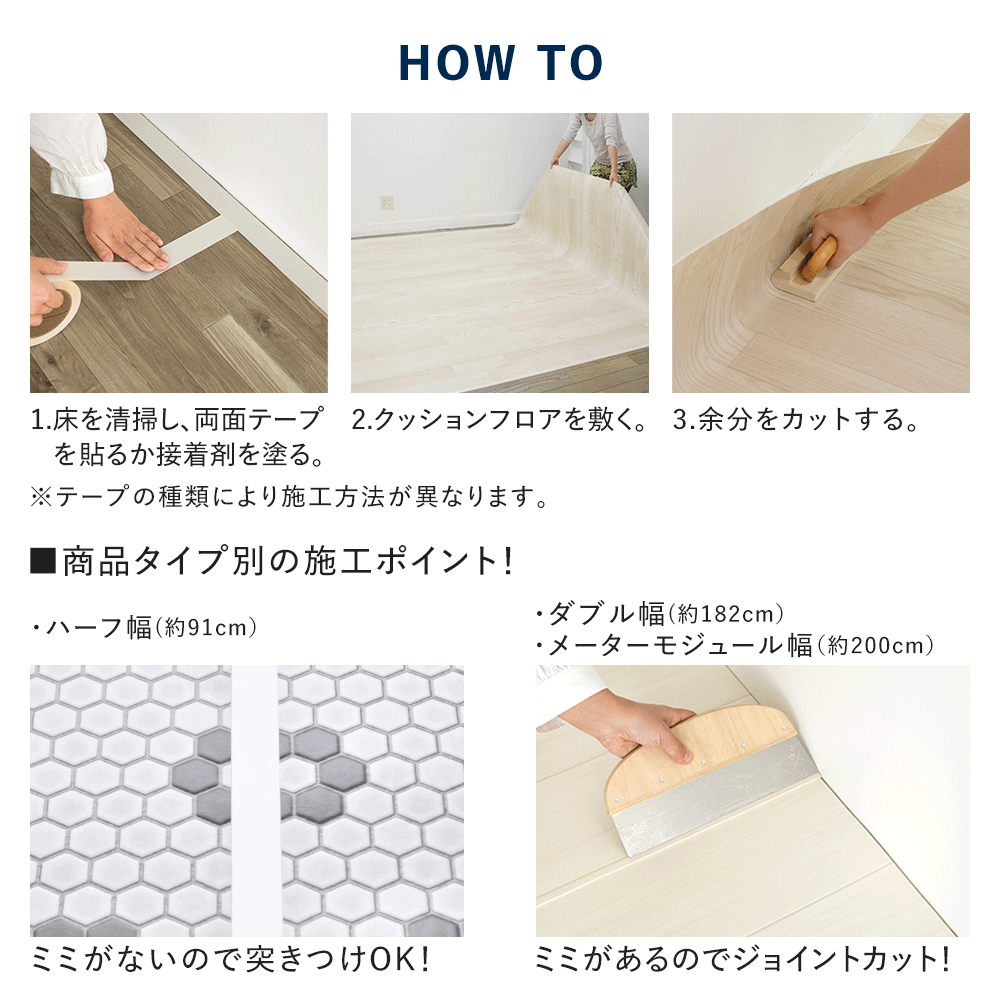 HOW TO

1.床を清掃し、両面テープを貼るか接着剤を塗る。

2.クッションフロアを敷く。

3.余分をカットする。

※テープの種類により施工方法が異なります。

■商品タイプ別の施工ポイント!

・ハーフ幅(約91cm)

ミミがないので突きつけOK!

・ダブル幅(約182cm)
・メーターモジュール幅(約200cm)

ミミがあるのでジョイントカット!