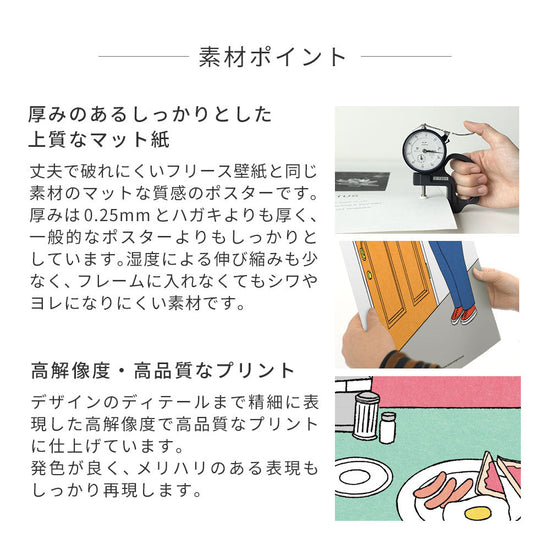 素材ポイント

厚みのあるしっかりとした上質なマット紙

丈夫で破れにくいフリース壁紙と同じ素材のマットな質感のポスターです。厚みは0.25mmとハガキよりも厚く、一般的なポスターよりもしっかりとしています。湿度による伸び縮みも少なく、フレームに入れなくてもシワやヨレになりにくい素材です。

高解像度・高品質なプリント

デザインのディテールまで精細に表現した高解像度で高品質なプリントに仕上げています。
発色が良く、メリハリのある表現もしっかり再現します。