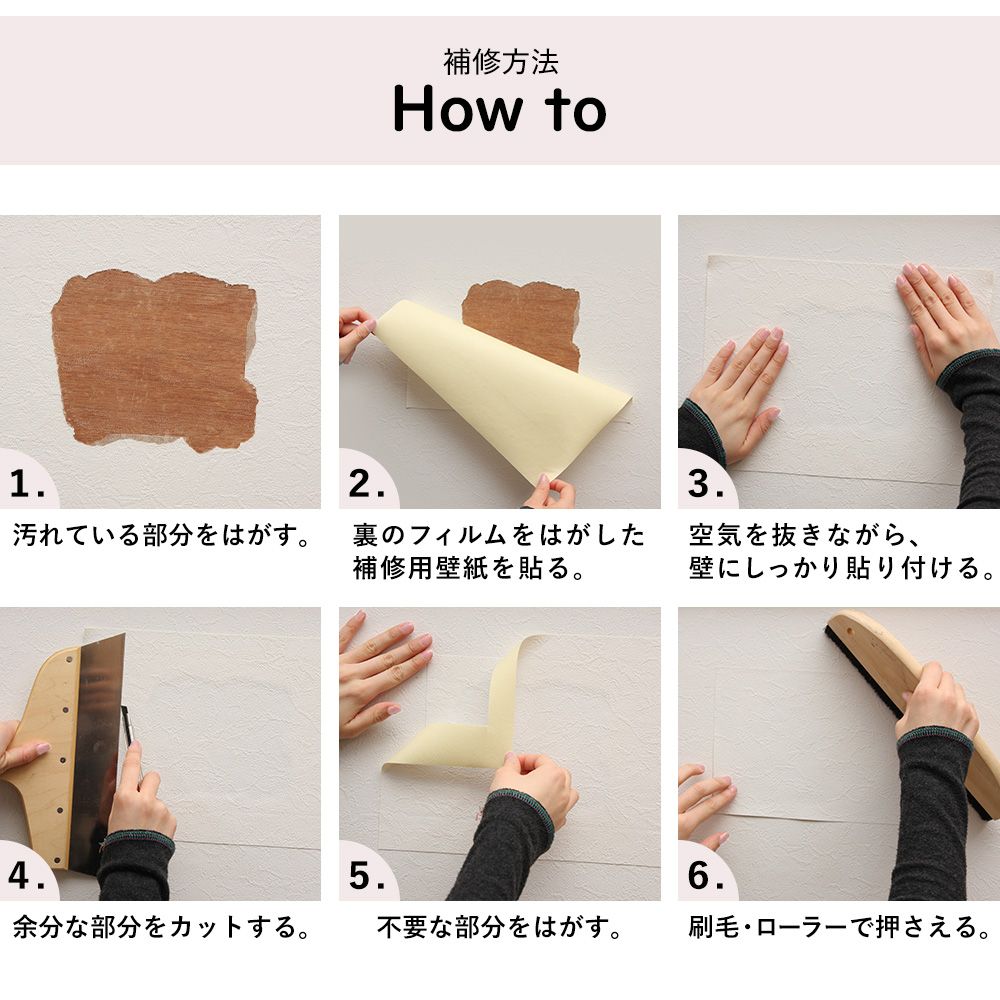 補修方法
How to

1.
汚れている部分をはがす。

2.
裏のフィルムをはがした補修用壁紙を貼る。

3.
空気を抜きながら、壁にしっかり貼り付ける。

4.
余分な部分をカットする。

5.
不要な部分をはがす。

6.
刷毛・ローラーで押さえる。